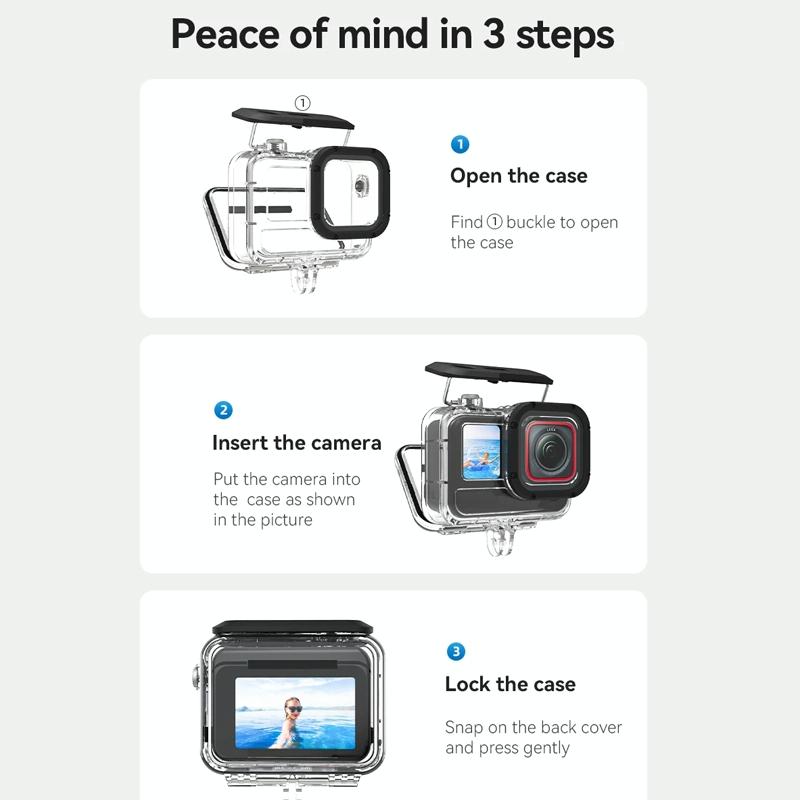 Peace of mind in 3 steps

①

1

Open the case

Find ① buckle to open the case

2

Insert the camera

Put the camera into the case as shown in the picture

3

Lock the case

Snap on the back cover and press gently