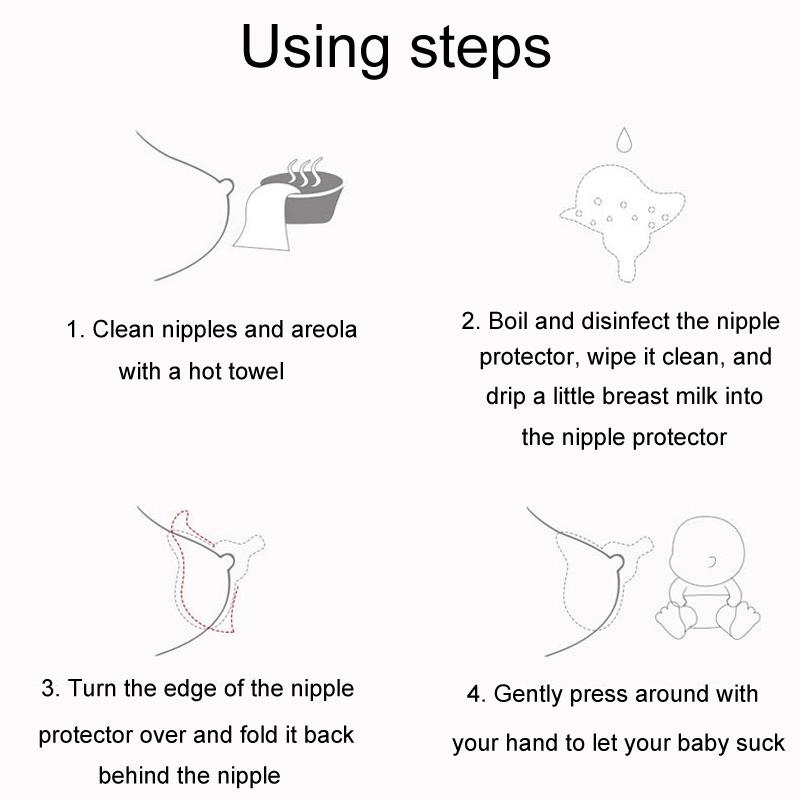 Using steps

1. Clean nipples and areola with a hot towel

2. Boil and disinfect the nipple protector, wipe it clean, and drip a little breast milk into the nipple protector

3. Turn the edge of the nipple protector over and fold it back behind the nipple

4. Gently press around with your hand to let your baby suck