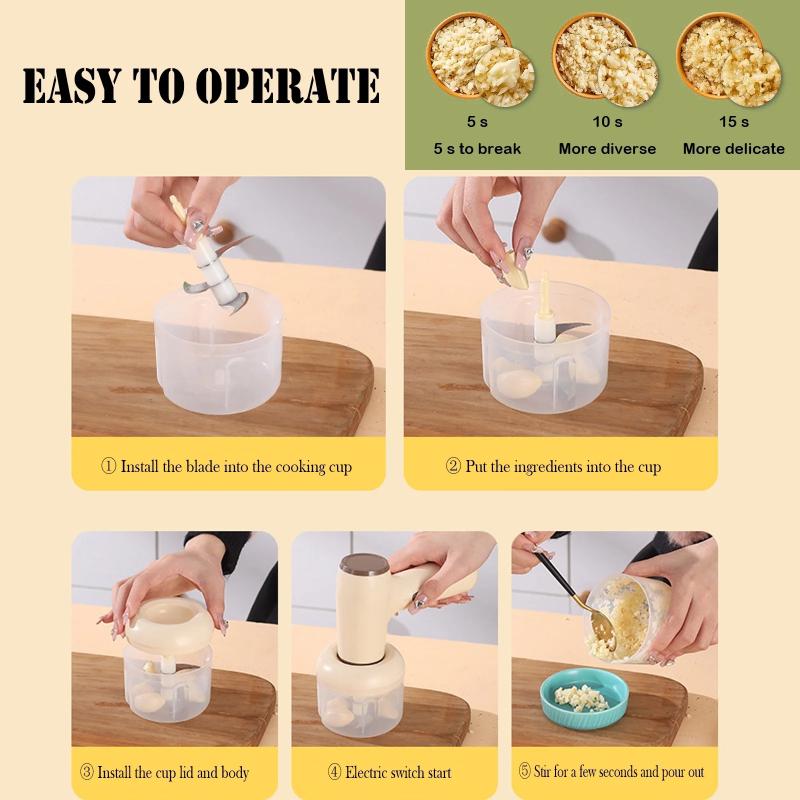 EASY TO OPERATE

5 s
5 s to break

10 s
More diverse

15 s
More delicate

① Install the blade into the cooking cup

② Put the ingredients into the cup

③ Install the cup lid and body

④ Electric switch start

⑤ Stir for a few seconds and pour out