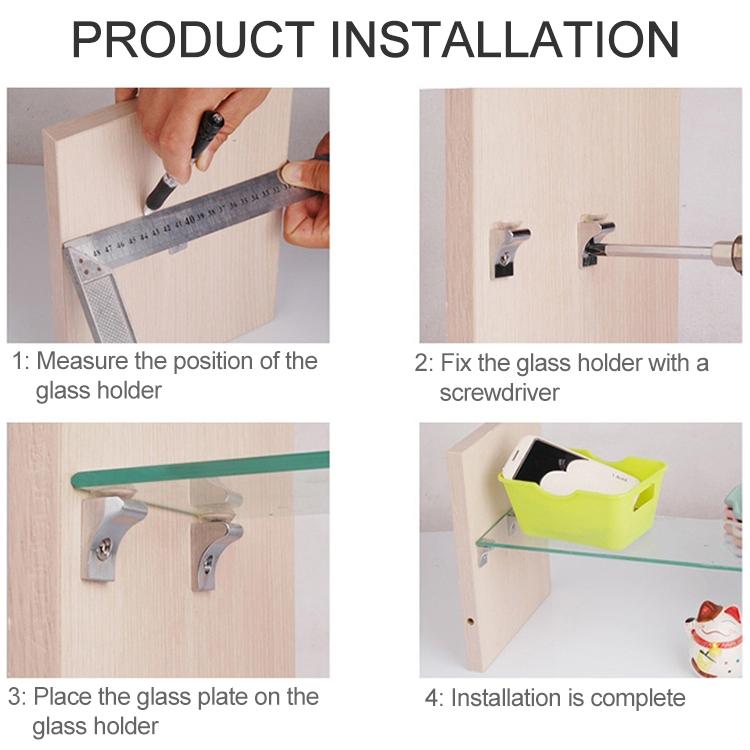 PRODUCT INSTALLATION

48 47 46 45 44 43 42 41 40 39 38 37 36 35 34 33 32

1: Measure the position of the glass holder

2: Fix the glass holder with a screwdriver

3: Place the glass plate on the glass holder

4: Installation is complete