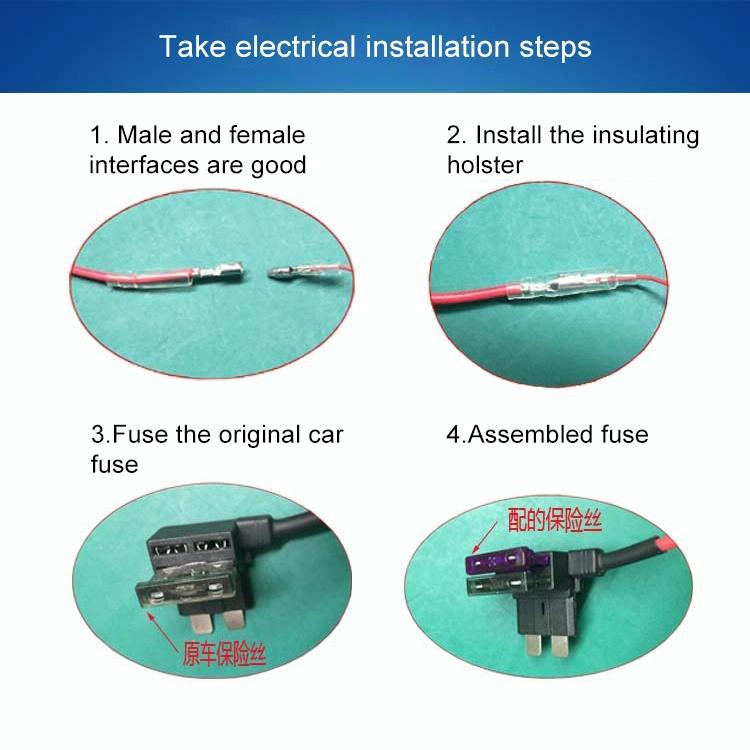 Take electrical installation steps

1. Male and female interfaces are good

2. Install the insulating holster

3.Fuse the original car fuse

原车保险丝

4.Assembled fuse

配的保险丝