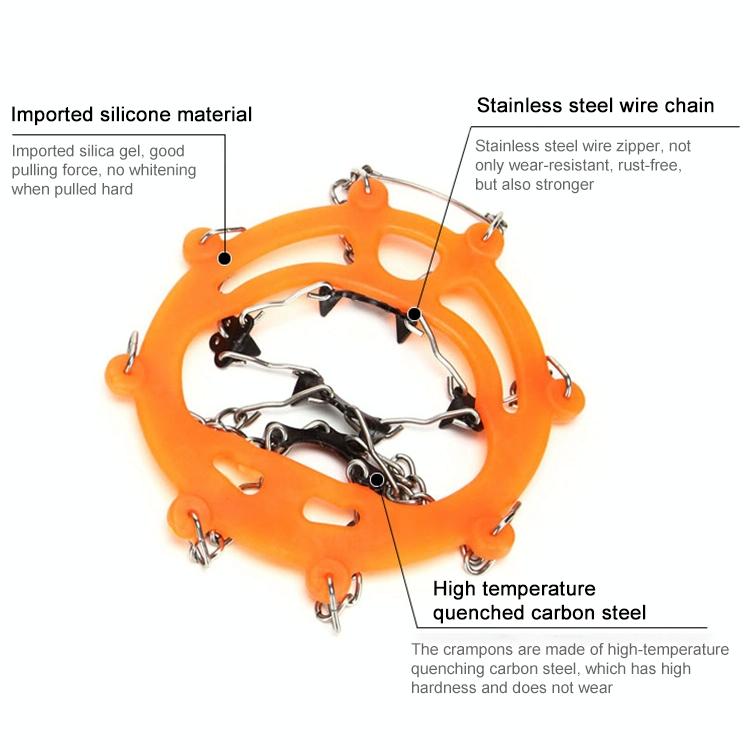 Imported silicone material

Imported silica gel, good pulling force, no whitening when pulled hard

Stainless steel wire chain

Stainless steel wire zipper, not only wear-resistant, rust-free, but also stronger

High temperature quenched carbon steel

The crampons are made of high-temperature quenching carbon steel, which has high hardness and does not wear