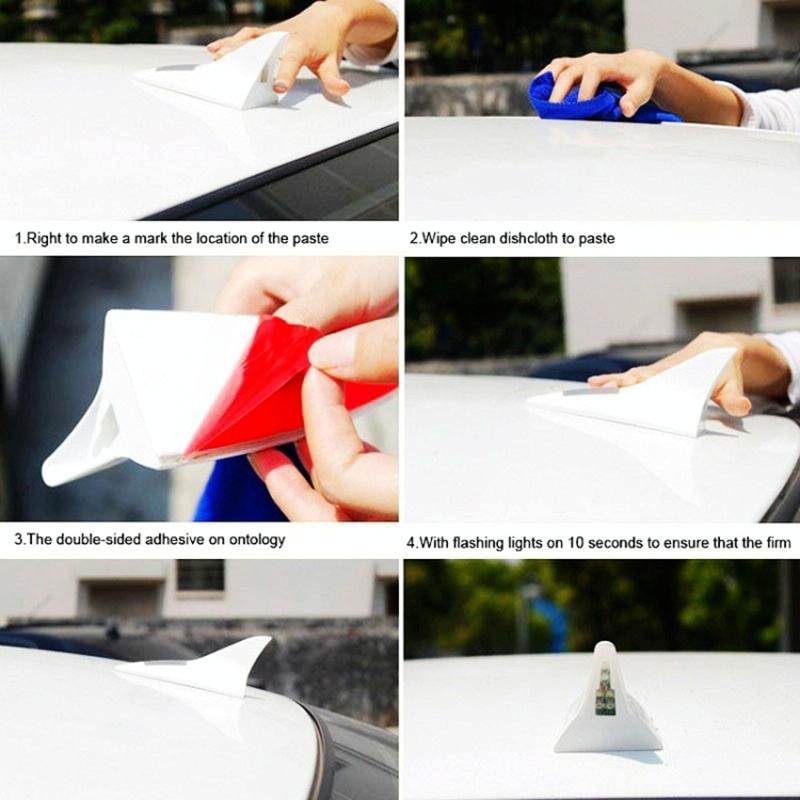 1.Right to make a mark the location of the paste

2.Wipe clean dishcloth to paste

3.The double-sided adhesive on ontology

4.With flashing lights on 10 seconds to ensure that the firm