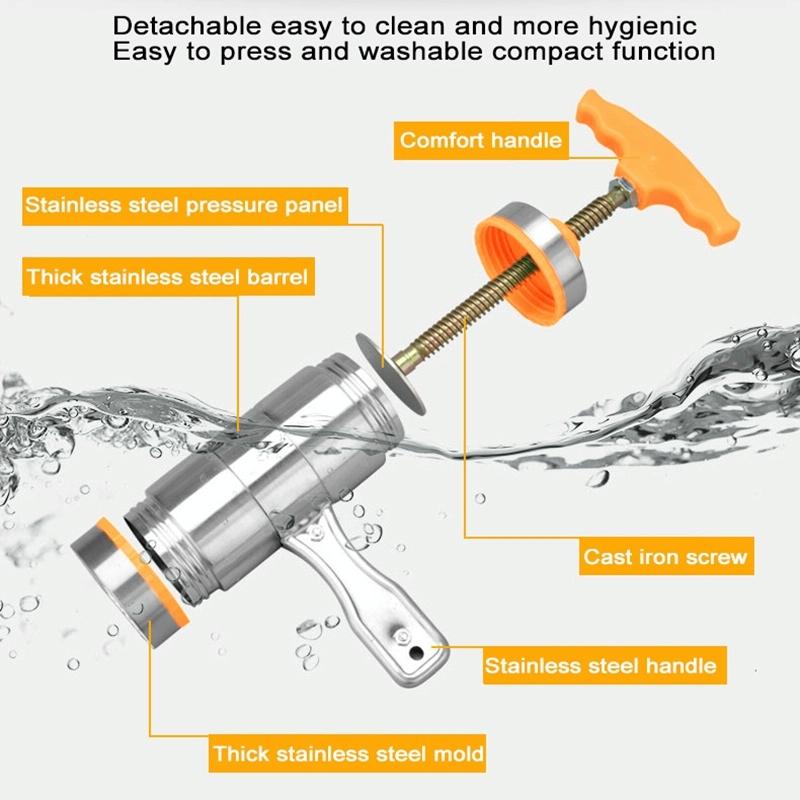 Detachable easy to clean and more hygienic
Easy to press and washable compact function

Comfort handle

Stainless steel pressure panel

Thick stainless steel barrel

Cast iron screw

Stainless steel handle

Thick stainless steel mold