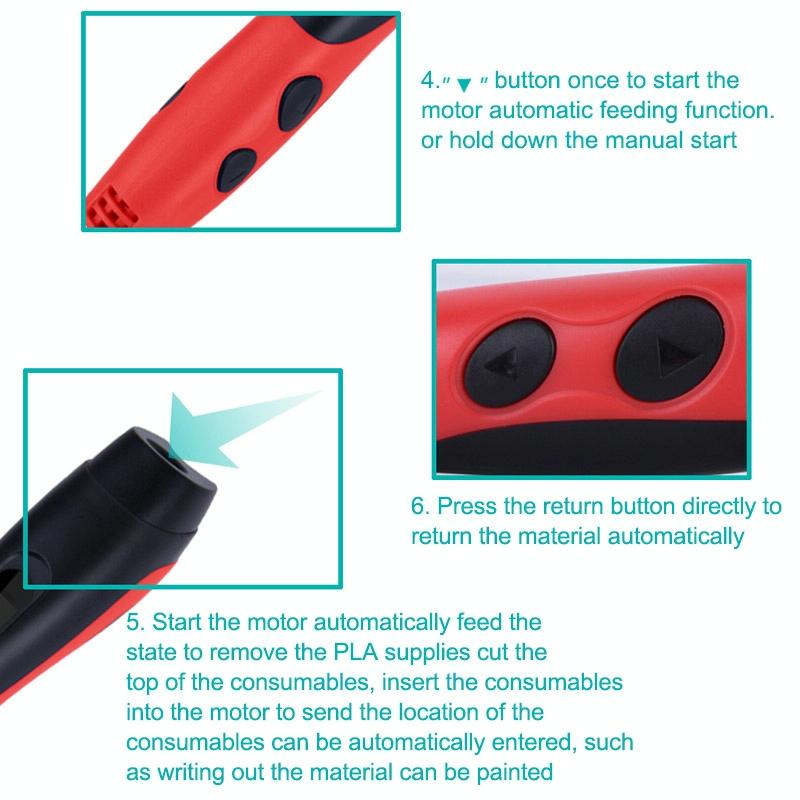 4." ▼ " button once to start the motor automatic feeding function. or hold down the manual start

6. Press the return button directly to return the material automatically

5. Start the motor automatically feed the state to remove the PLA supplies cut the top of the consumables, insert the consumables into the motor to send the location of the consumables can be automatically entered, such as writing out the material can be painted