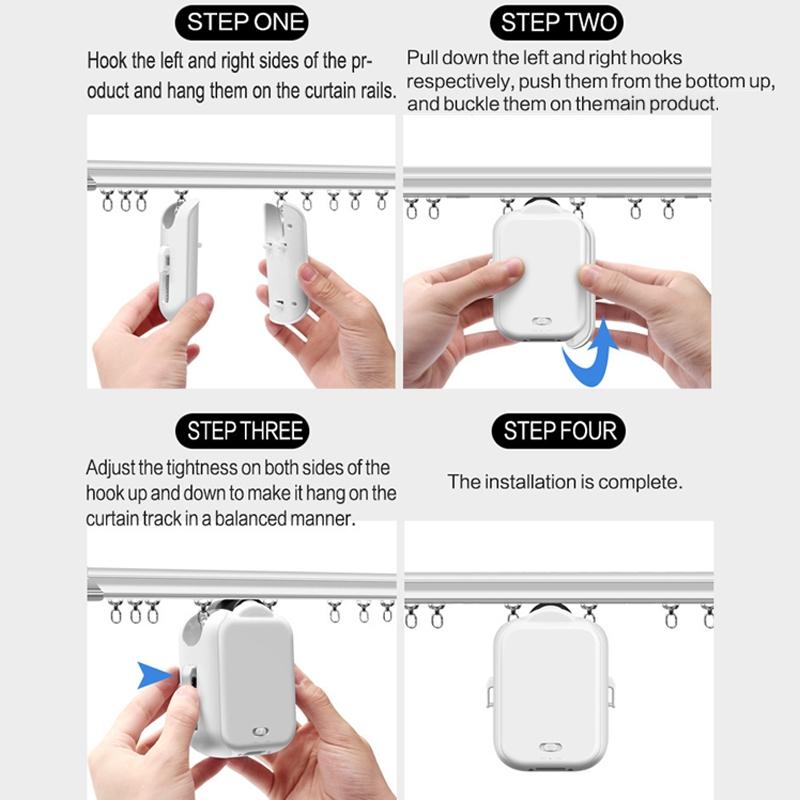 STEP ONE

Hook the left and right sides of the product and hang them on the curtain rails.

STEP TWO

Pull down the left and right hooks respectively, push them from the bottom up, and buckle them on themain product.

STEP THREE

Adjust the tightness on both sides of the hook up and down to make it hang on the curtain track in a balanced manner.

STEP FOUR

The installation is complete.