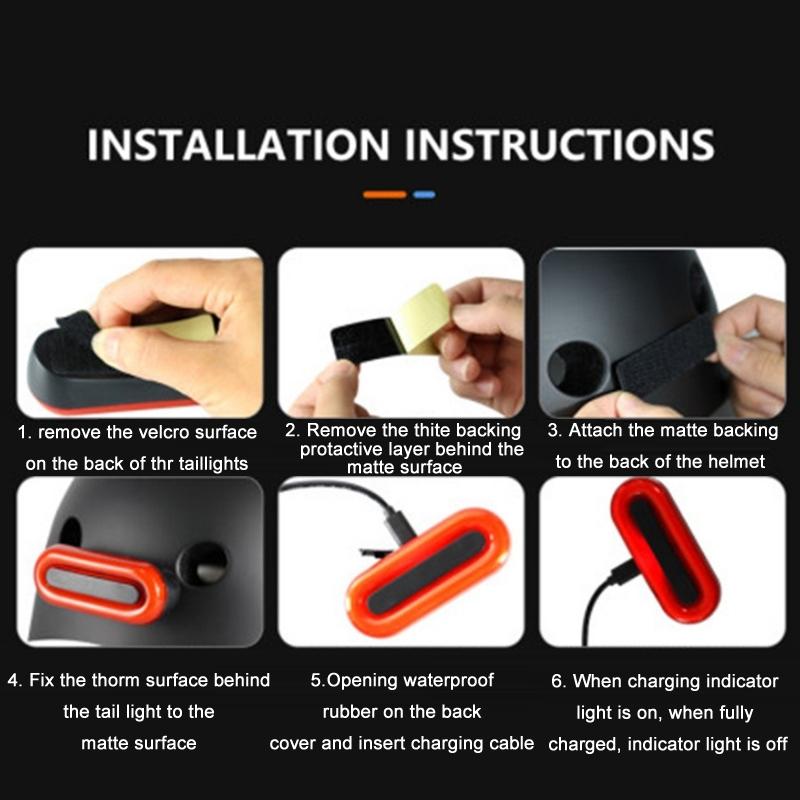 INSTALLATION INSTRUCTIONS

1. remove the velcro surface on the back of thr taillights

2. Remove the thite backing protactive layer behind the matte surface

3. Attach the matte backing to the back of the helmet

4. Fix the thorm surface behind the tail light to the matte surface

5.Opening waterproof rubber on the back cover and insert charging cable

6. When charging indicator light is on, when fully charged, indicator light is off