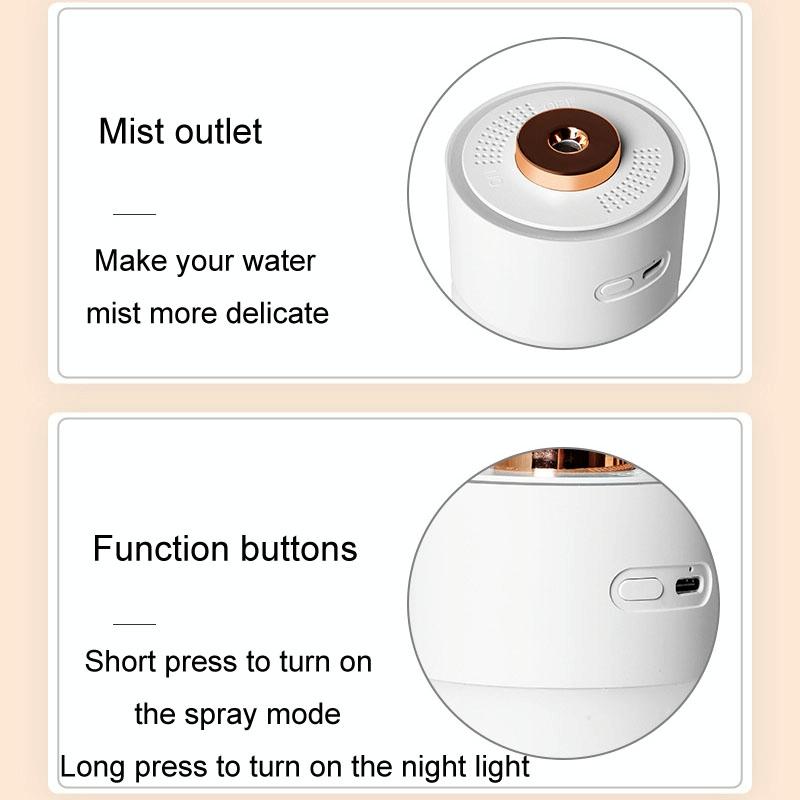 Mist outlet

Make your water mist more delicate

Function buttons

Short press to turn on the spray mode
Long press to turn on the night light