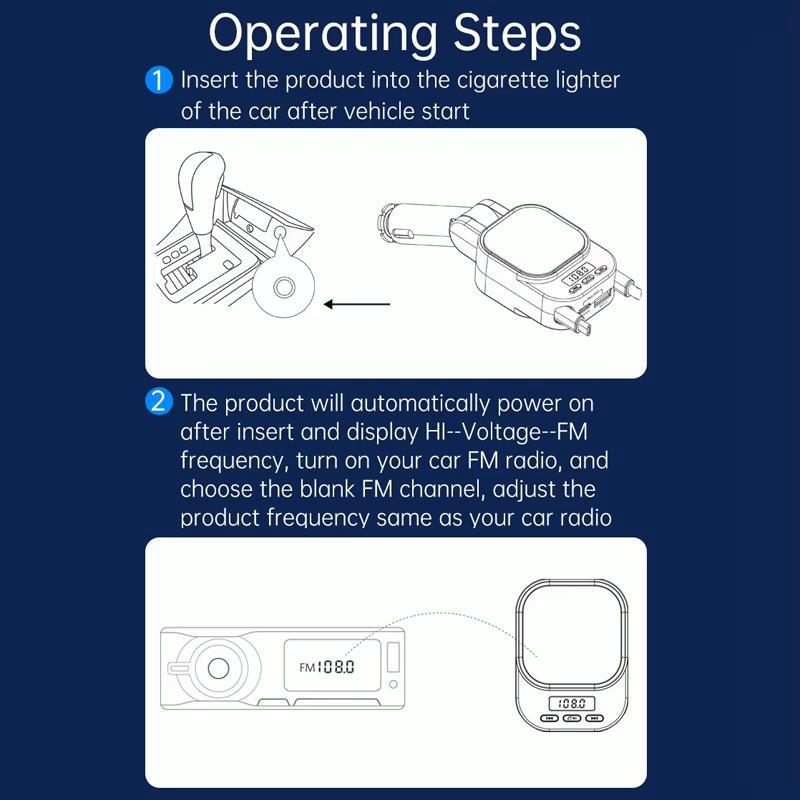 Operating Steps

1 Insert the product into the cigarette lighter of the car after vehicle start

108.0

2 The product will automatically power on after insert and display HI--Voltage--FM frequency, turn on your car FM radio, and choose the blank FM channel, adjust the product frequency same as your car radio

FM 108.0

108.0