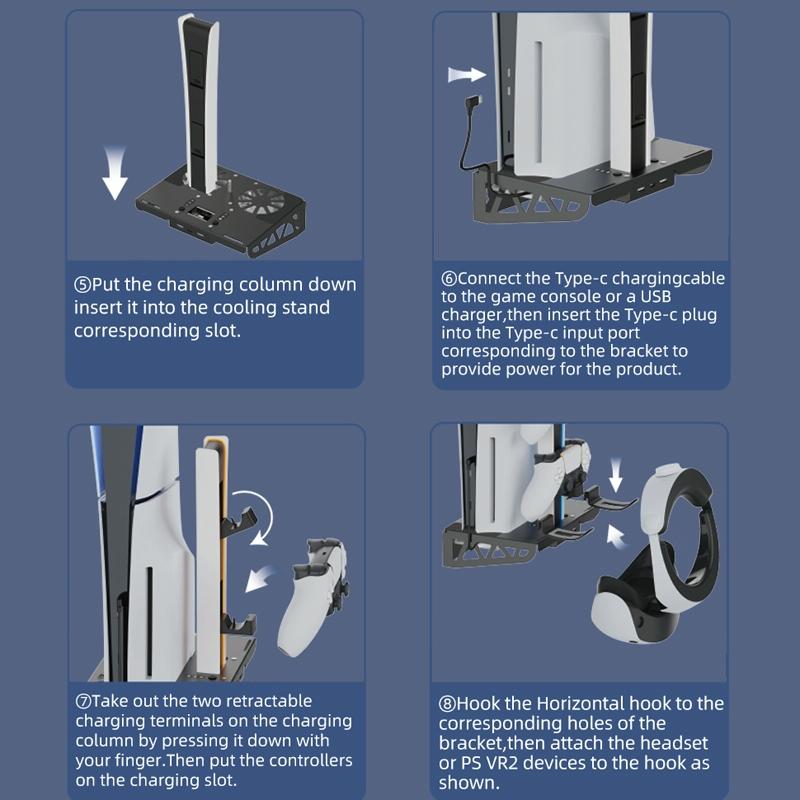 ⑤Put the charging column down insert it into the cooling stand corresponding slot.

⑥Connect the Type-c chargingcable to the game console or a USB charger,then insert the Type-c plug into the Type-c input port corresponding to the bracket to provide power for the product.

⑦Take out the two retractable charging terminals on the charging column by pressing it down with your finger.Then put the controllers on the charging slot.

⑧Hook the Horizontal hook to the corresponding holes of the bracket,then attach the headset or PS VR2 devices to the hook as shown.