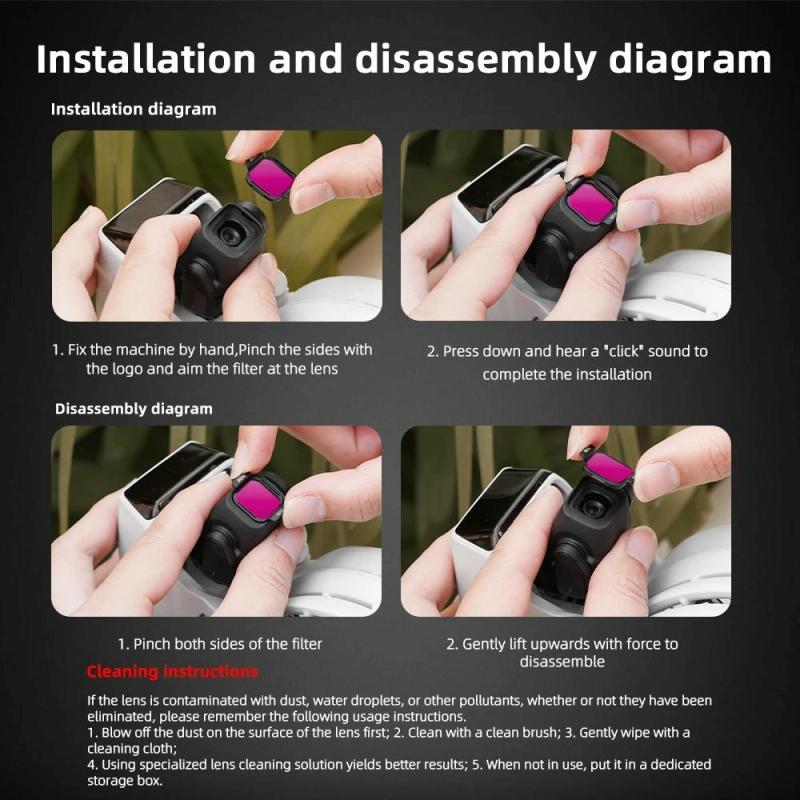 Installation and disassembly diagram

Installation diagram

1. Fix the machine by hand,Pinch the sides with the logo and aim the filter at the lens

2. Press down and hear a "click" sound to complete the installation

Disassembly diagram

1. Pinch both sides of the filter

2. Gently lift upwards with force to disassemble

Cleaning instructions

If the lens is contaminated with dust, water droplets, or other pollutants, whether or not they have been eliminated, please remember the following usage instructions.
1. Blow off the dust on the surface of the lens first; 2. Clean with a clean brush; 3. Gently wipe with a cleaning cloth;
4. Using specialized lens cleaning solution yields better results; 5. When not in use, put it in a dedicated storage box.