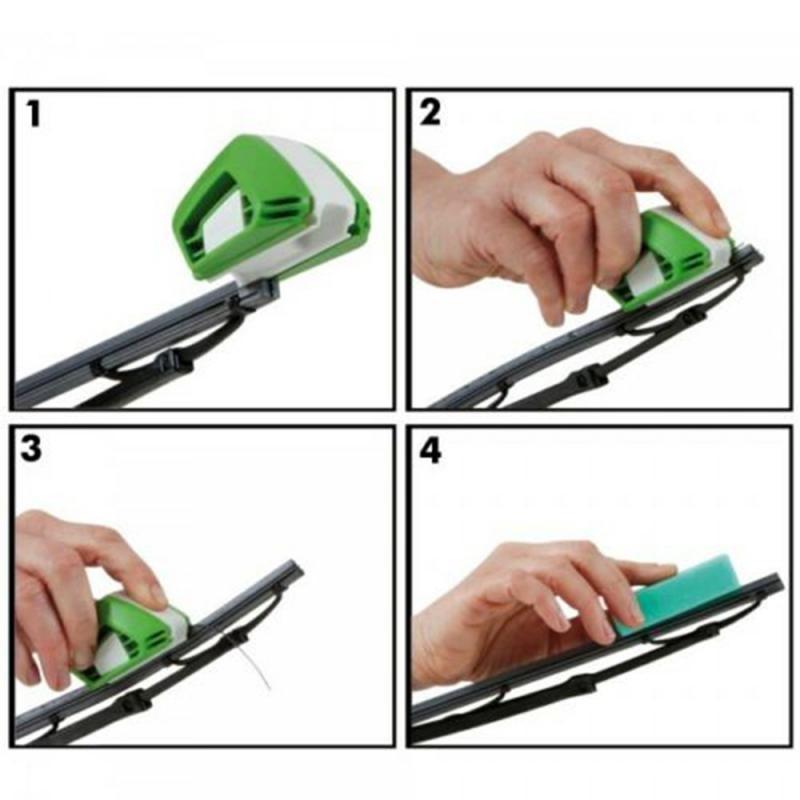 1

2

3

4