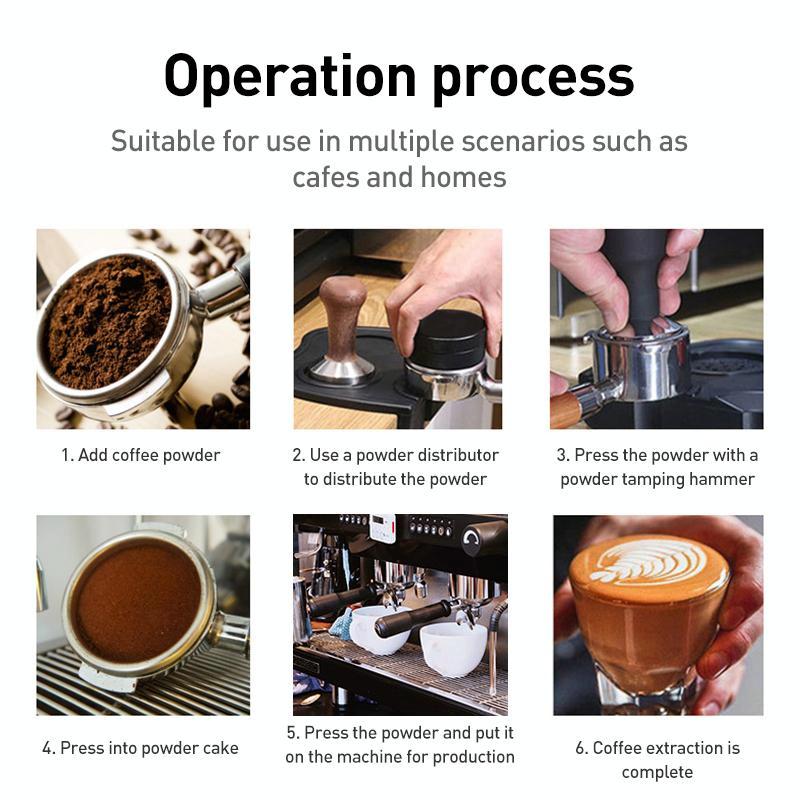 Operation process

Suitable for use in multiple scenarios such as cafes and homes

1. Add coffee powder

2. Use a powder distributor to distribute the powder

3. Press the powder with a powder tamping hammer

4. Press into powder cake

5. Press the powder and put it on the machine for production

6. Coffee extraction is complete