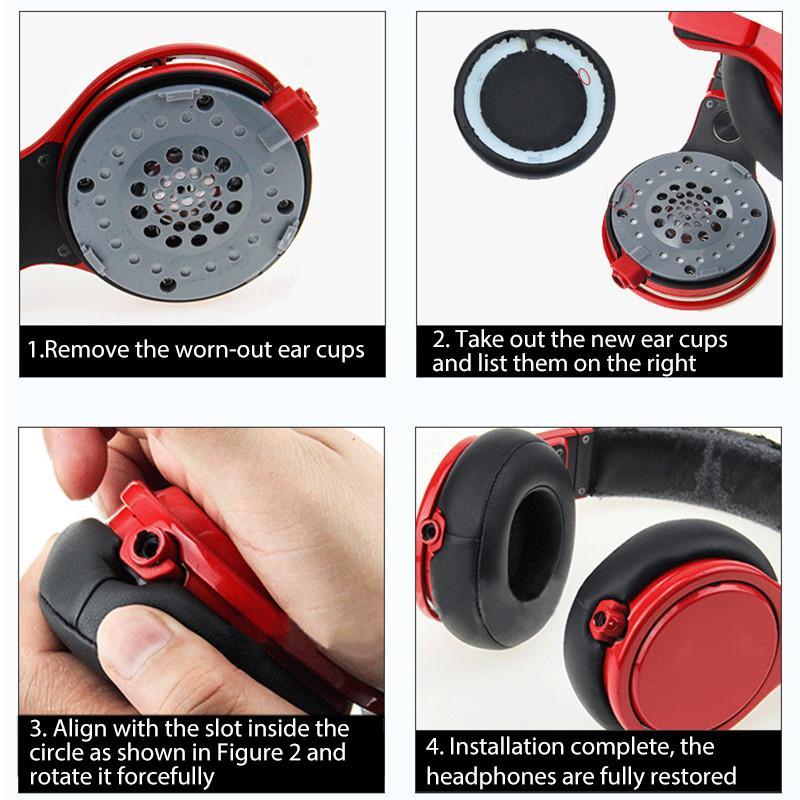 1.Remove the worn-out ear cups

2. Take out the new ear cups and list them on the right

3. Align with the slot inside the circle as shown in Figure 2 and rotate it forcefully

4. Installation complete, the headphones are fully restored