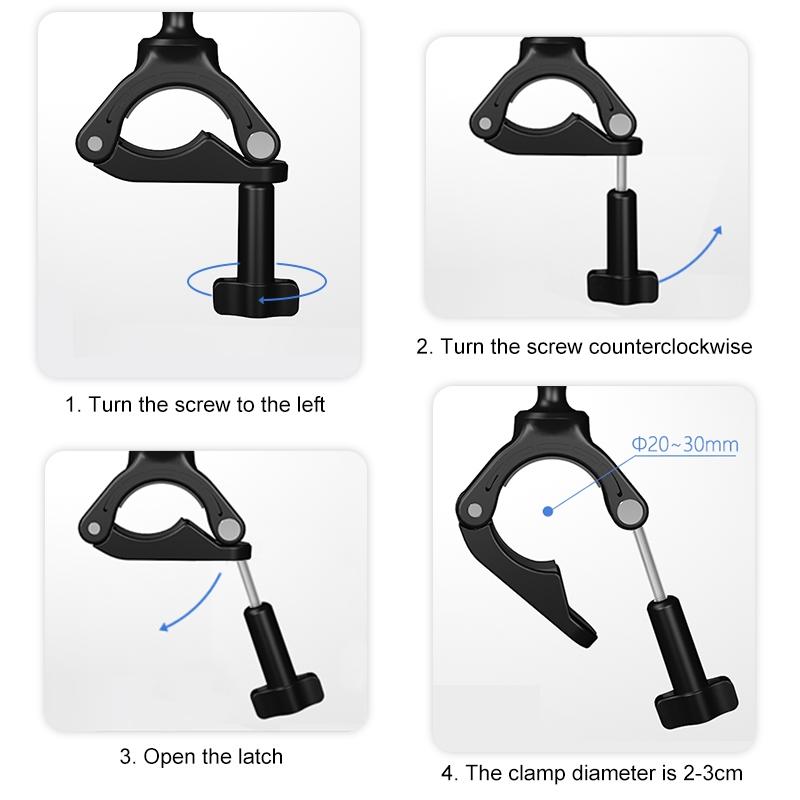 1. Turn the screw to the left

2. Turn the screw counterclockwise

3. Open the latch

Φ20~30mm

4. The clamp diameter is 2-3cm