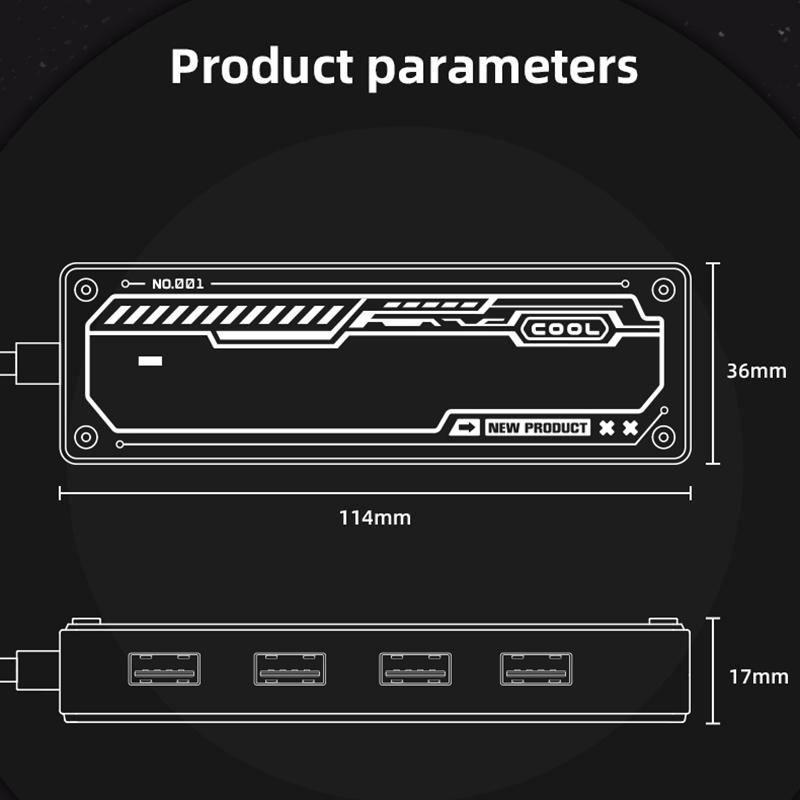 Product parameters

NO.001

COOL

NEW PRODUCT

36mm

114mm

17mm