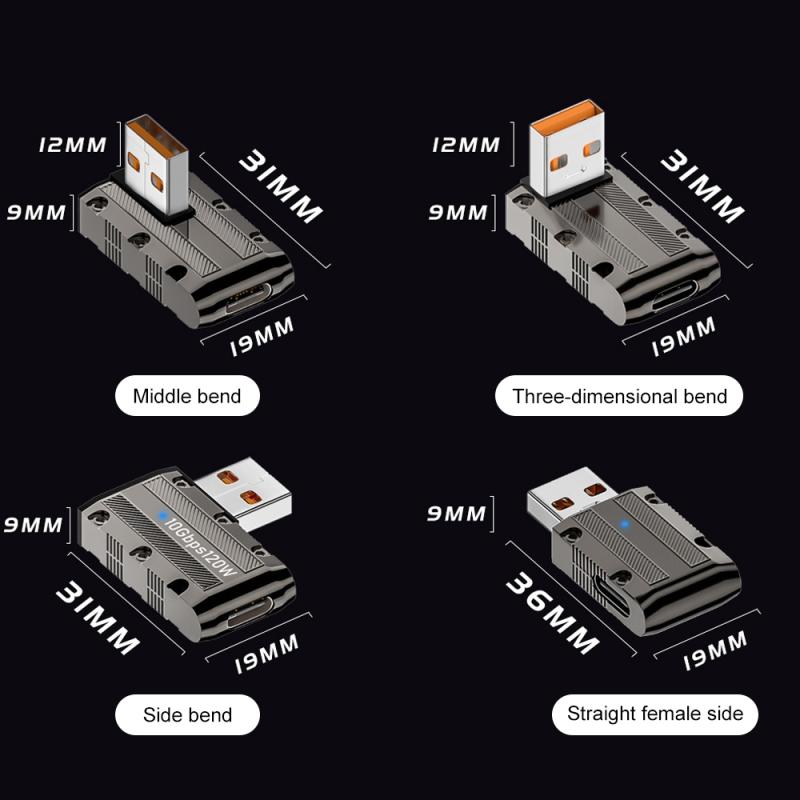 12MM
9MM
31MM
19MM

Middle bend

12MM
9MM
31MM
19MM

Three-dimensional bend

9MM
10Gbps120W
31MM
19MM

Side bend

9MM
36MM
19MM

Straight female side