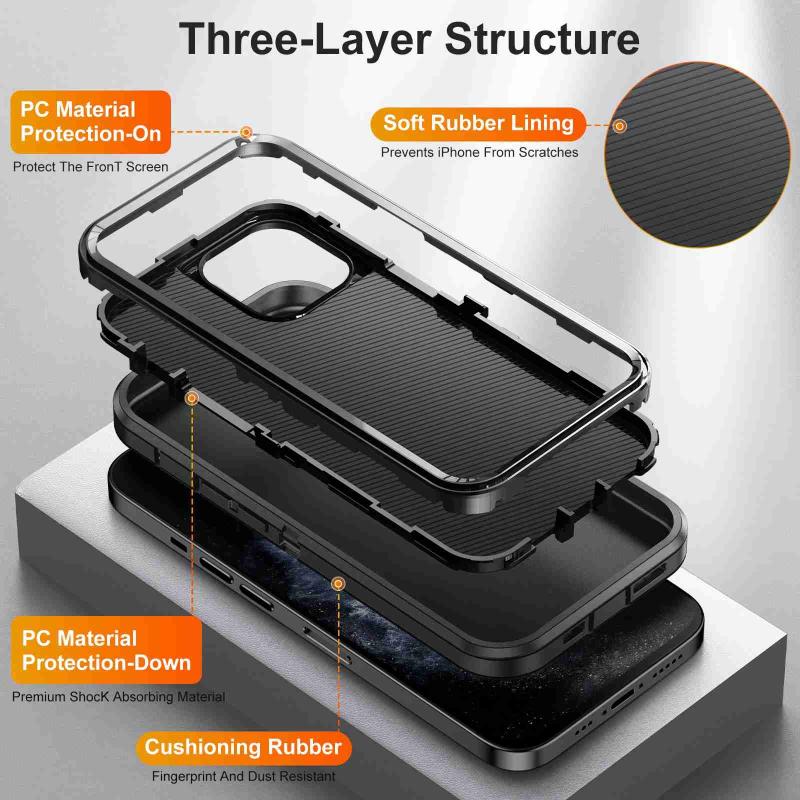 Three-Layer Structure

PC Material Protection-On
Protect The FronT Screen

Soft Rubber Lining
Prevents iPhone From Scratches

PC Material Protection-Down
Premium ShocK Absorbing Material

Cushioning Rubber
Fingerprint And Dust Resistant