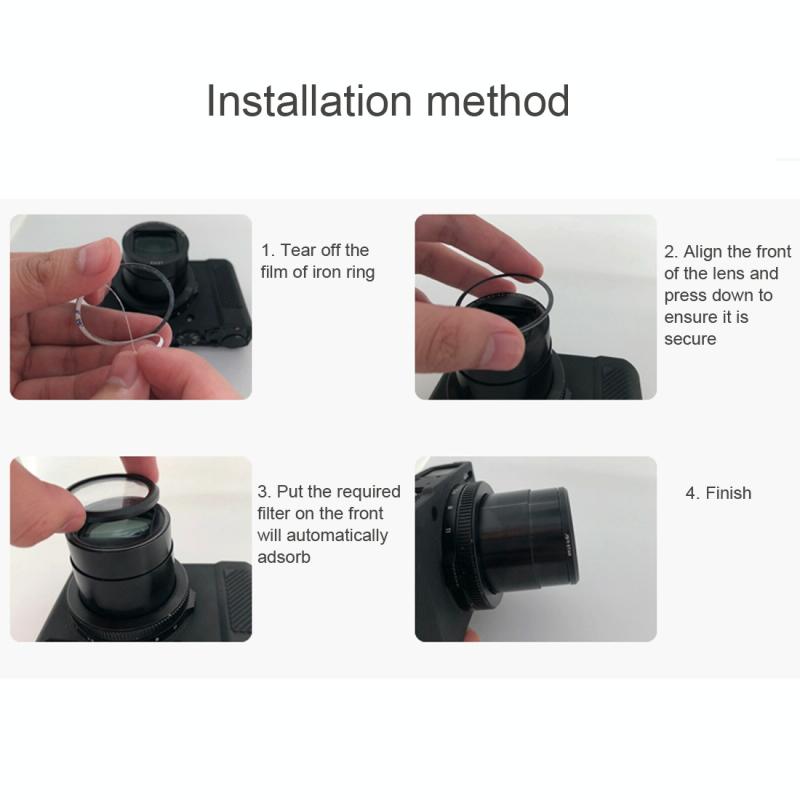 Installation method

1. Tear off the film of iron ring

2. Align the front of the lens and press down to ensure it is secure

3. Put the required filter on the front will automatically adsorb

4. Finish