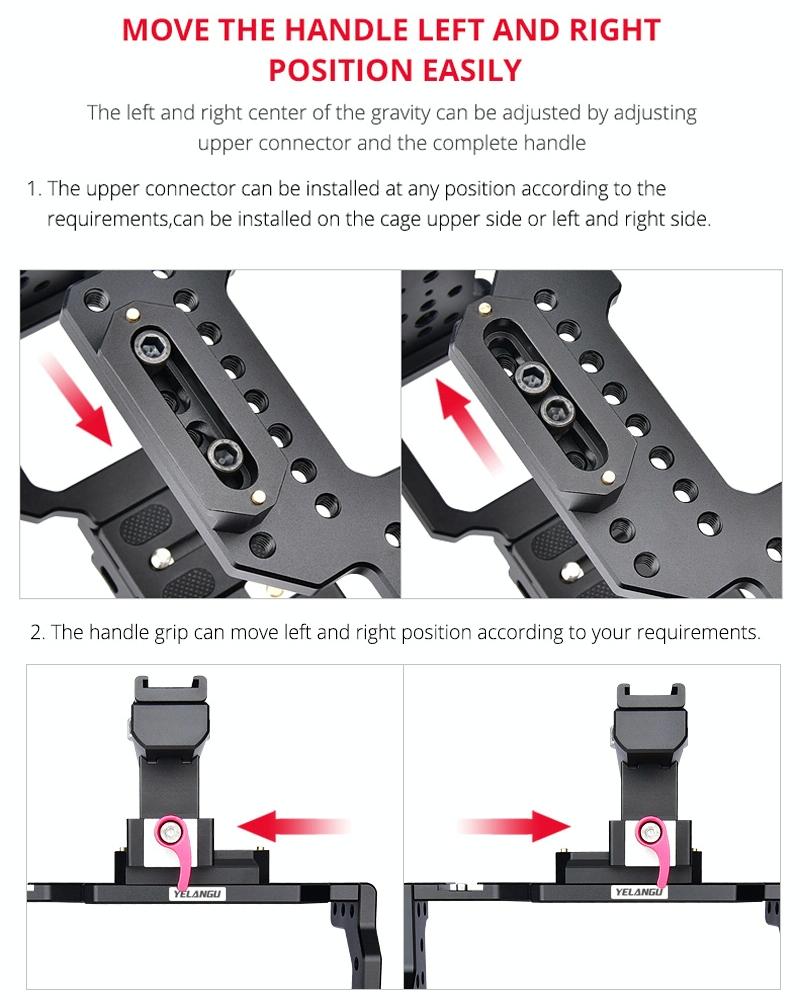 MOVE THE HANDLE LEFT AND RIGHT POSITION EASILY

The left and right center of the gravity can be adjusted by adjusting upper connector and the complete handle

1. The upper connector can be installed at any position according to the requirements,can be installed on the cage upper side or left and right side.

2. The handle grip can move left and right position according to your requirements.

YELANGU

YELANGU