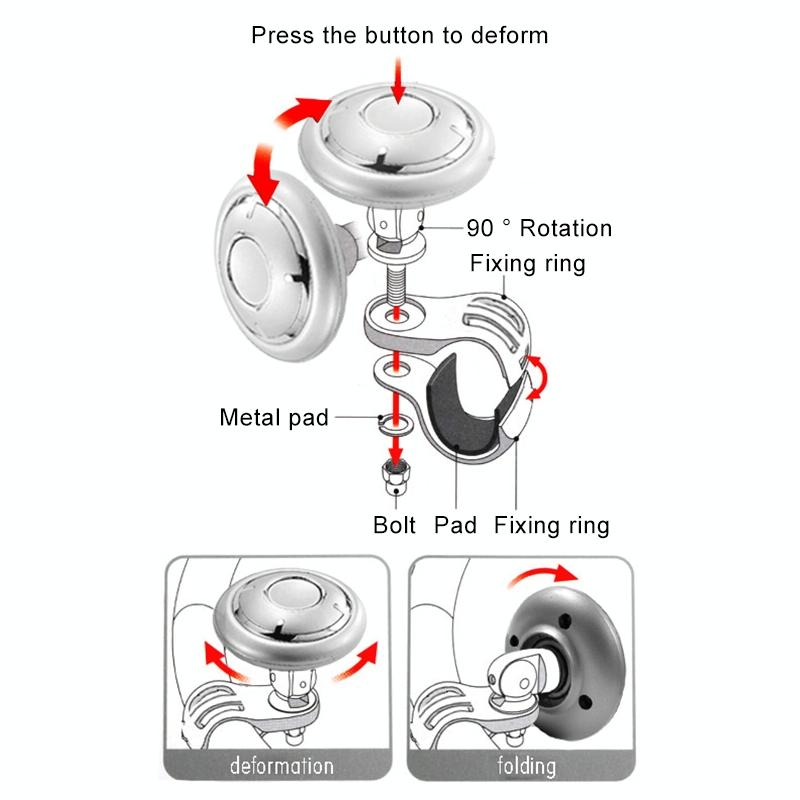 Press the button to deform

90 ° Rotation

Fixing ring

Metal pad

Bolt Pad Fixing ring

deformation

folding