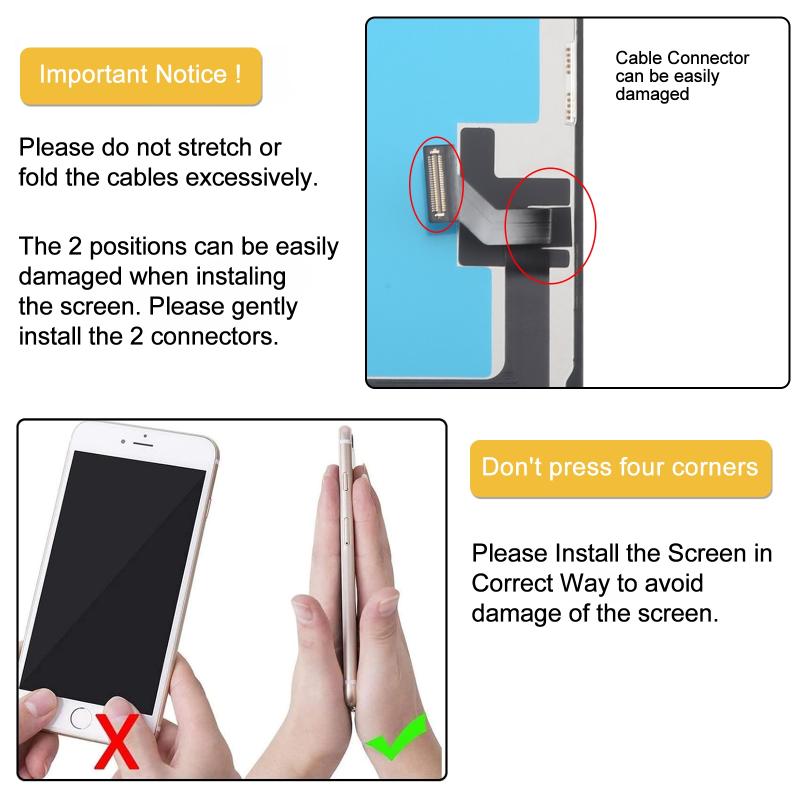 Important Notice !

Please do not stretch or fold the cables excessively.

The 2 positions can be easily damaged when instaling the screen. Please gently install the 2 connectors.

Cable Connector can be easily damaged

Don't press four corners

Please Install the Screen in Correct Way to avoid damage of the screen.