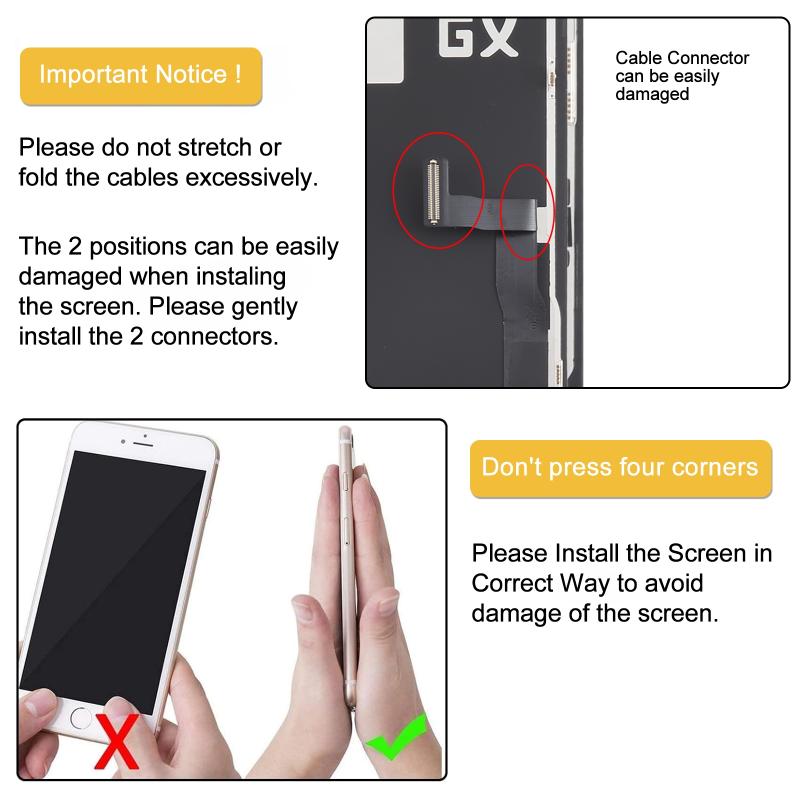 Important Notice !

Please do not stretch or fold the cables excessively.

The 2 positions can be easily damaged when instaling the screen. Please gently install the 2 connectors.

GX

Cable Connector can be easily damaged

Don't press four corners

Please Install the Screen in Correct Way to avoid damage of the screen.