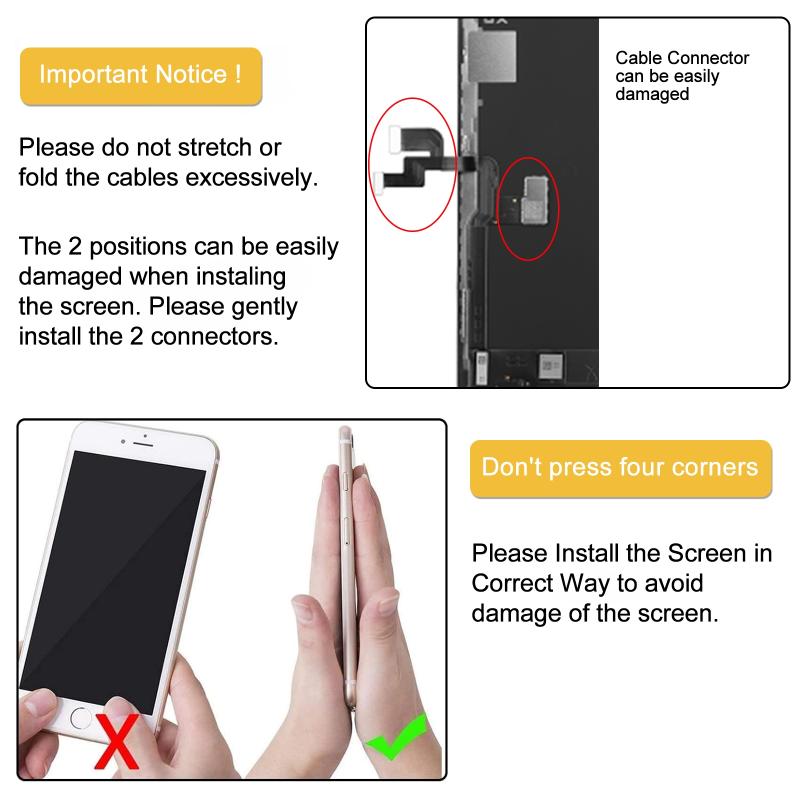 Important Notice !

Please do not stretch or fold the cables excessively.

The 2 positions can be easily damaged when instaling the screen. Please gently install the 2 connectors.

Cable Connector can be easily damaged

Don't press four corners

Please Install the Screen in Correct Way to avoid damage of the screen.