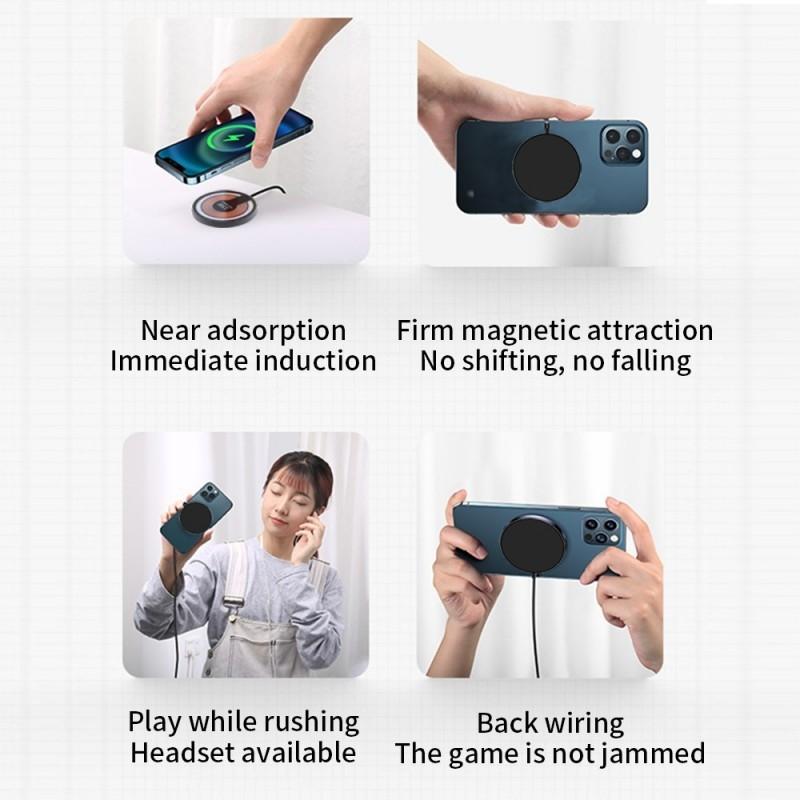 Near adsorption
Immediate induction

Firm magnetic attraction
No shifting, no falling

Play while rushing
Headset available

Back wiring
The game is not jammed