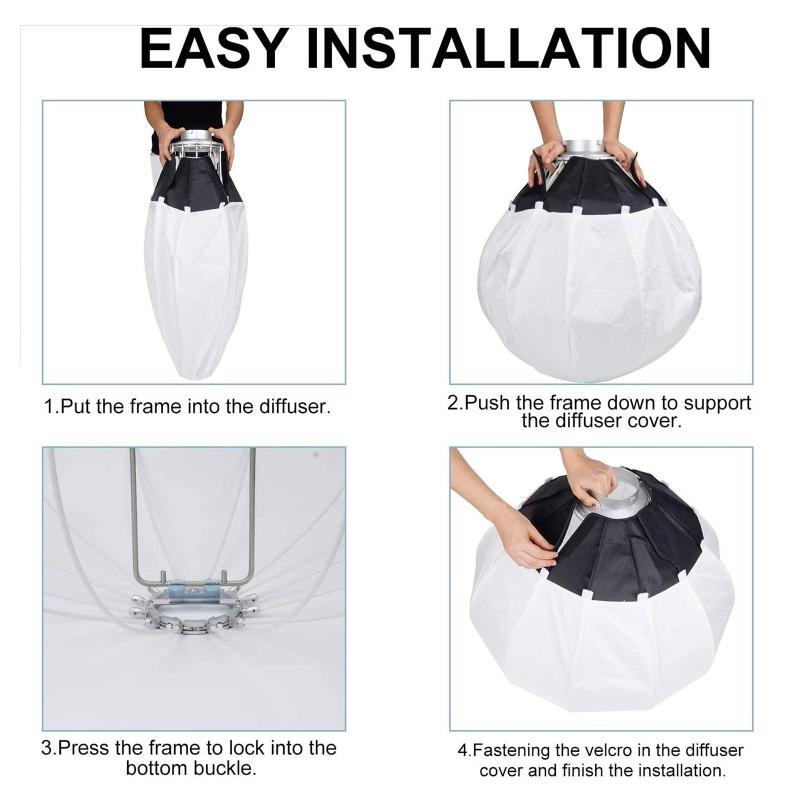 EASY INSTALLATION

1.Put the frame into the diffuser.

2.Push the frame down to support the diffuser cover.

3.Press the frame to lock into the bottom buckle.

4.Fastening the velcro in the diffuser cover and finish the installation.