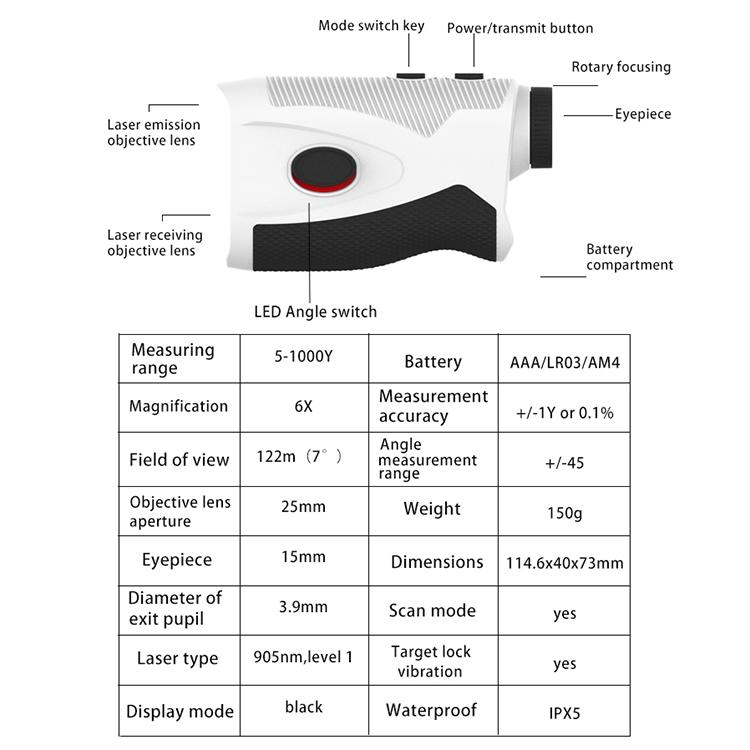 Mode switch key

Power/transmit button

Rotary focusing

Eyepiece

Laser emission objective lens

Laser receiving objective lens

Battery compartment

LED Angle switch

| Measuring range | 5-1000Y | Battery | AAA/LR03/AM4 |
|---|---|---|---|
| Magnification | 6X | Measurement accuracy | +/-1Y or 0.1% |
| Field of view | 122m（7°） | Angle measurement range | +/-45 |
| Objective lens aperture | 25mm | Weight | 150g |
| Eyepiece | 15mm | Dimensions | 114.6x40x73mm |
| Diameter of exit pupil | 3.9mm | Scan mode | yes |
| Laser type | 905nm,level 1 | Target lock vibration | yes |
| Display mode | black | Waterproof | IPX5 |