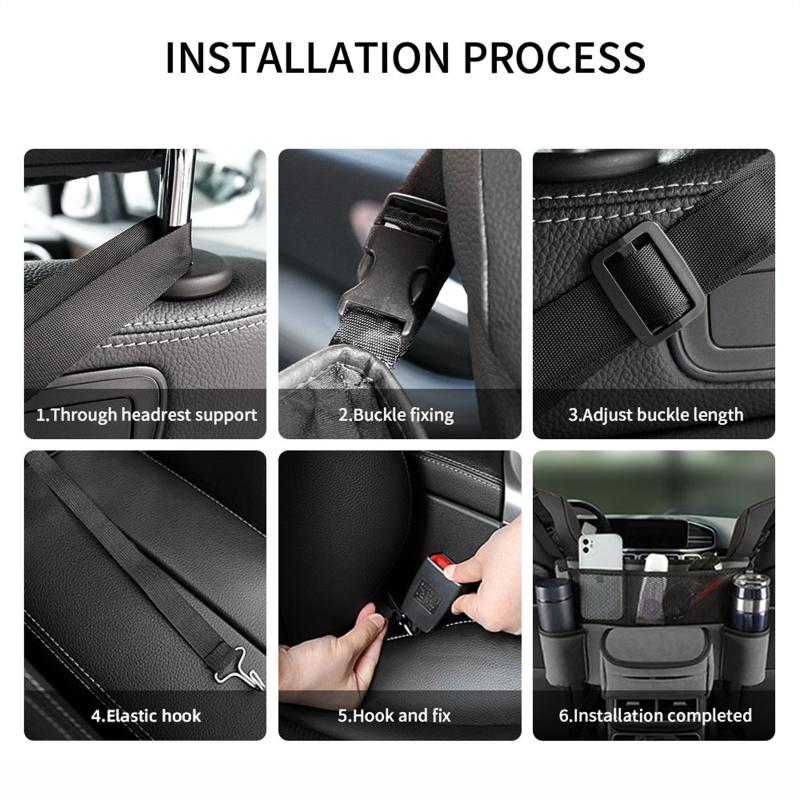 INSTALLATION PROCESS

1.Through headrest support

2.Buckle fixing

3.Adjust buckle length

4.Elastic hook

5.Hook and fix

6.Installation completed