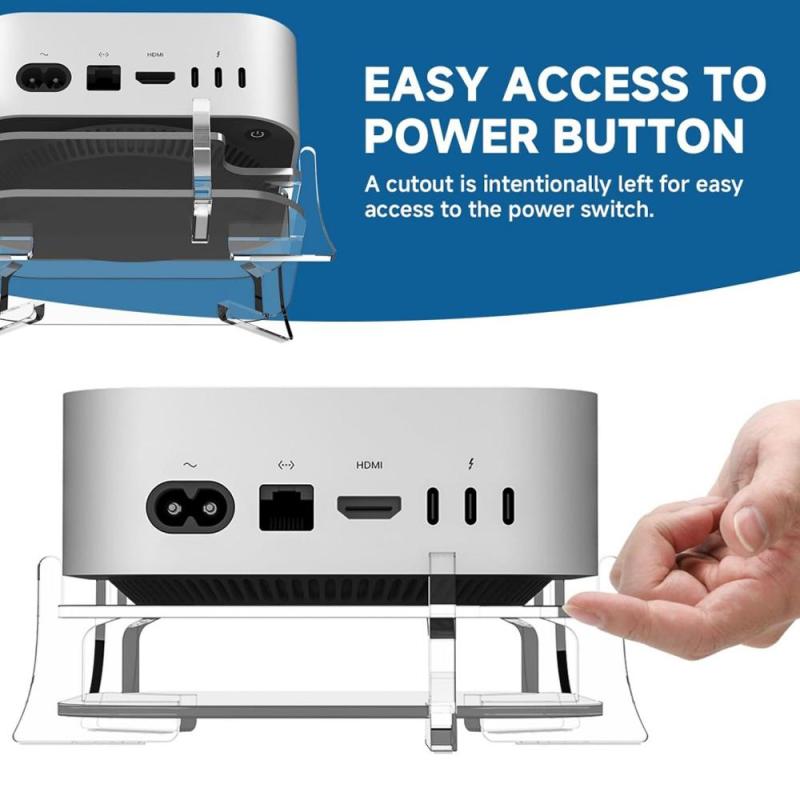 HDMI

EASY ACCESS TO POWER BUTTON

A cutout is intentionally left for easy access to the power switch.

HDMI