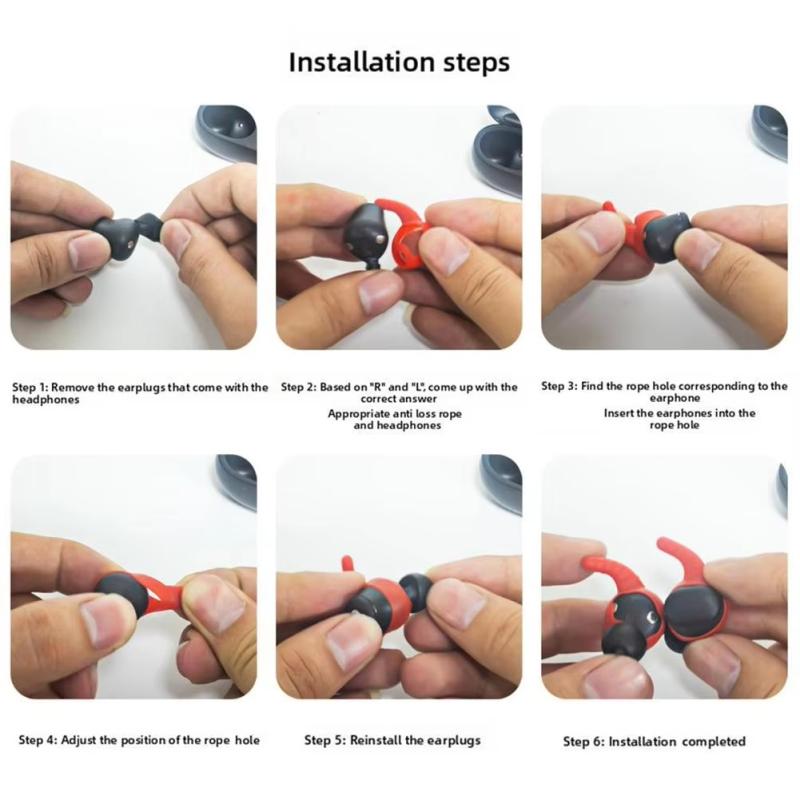 Installation steps

Step 1: Remove the earplugs that come with the headphones

Step 2: Based on "R" and "L", come up with the correct answer
Appropriate anti loss rope and headphones

Step 3: Find the rope hole corresponding to the earphone
Insert the earphones into the rope hole

Step 4: Adjust the position of the rope hole

Step 5: Reinstall the earplugs

Step 6: Installation completed