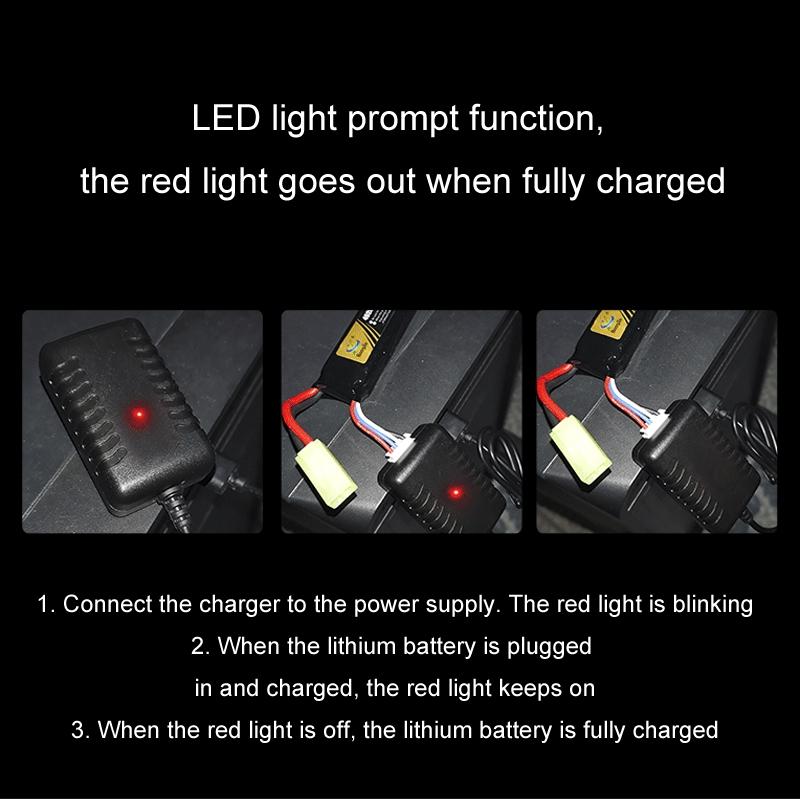 LED light prompt function,
the red light goes out when fully charged

1. Connect the charger to the power supply. The red light is blinking
2. When the lithium battery is plugged in and charged, the red light keeps on
3. When the red light is off, the lithium battery is fully charged