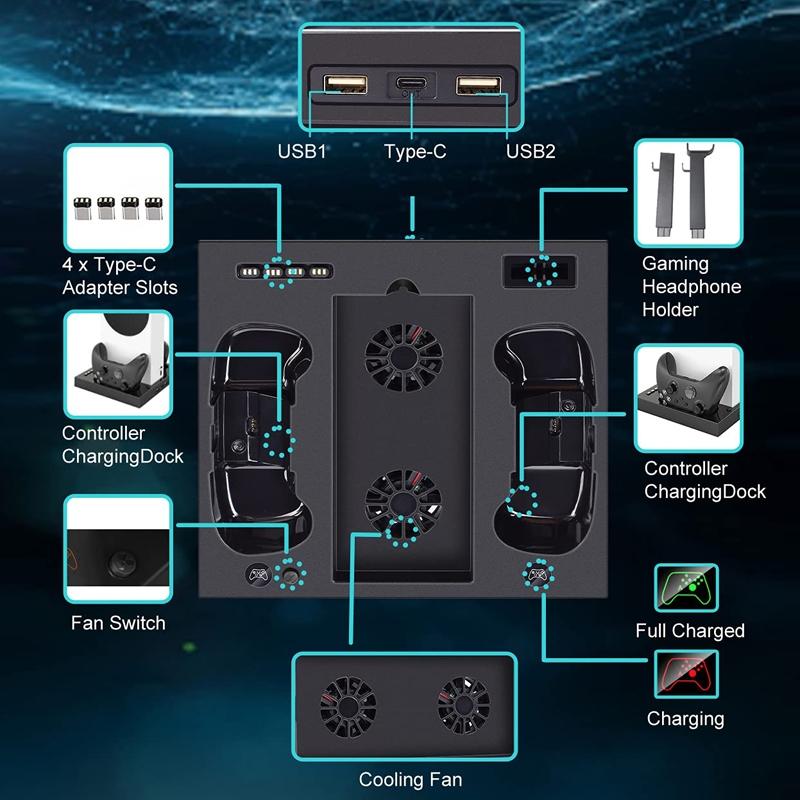 USB1
Type-C
USB2

4 x Type-C
Adapter Slots

Gaming
Headphone
Holder

Controller
ChargingDock

Controller
ChargingDock

Fan Switch

Full Charged

Charging

Cooling Fan