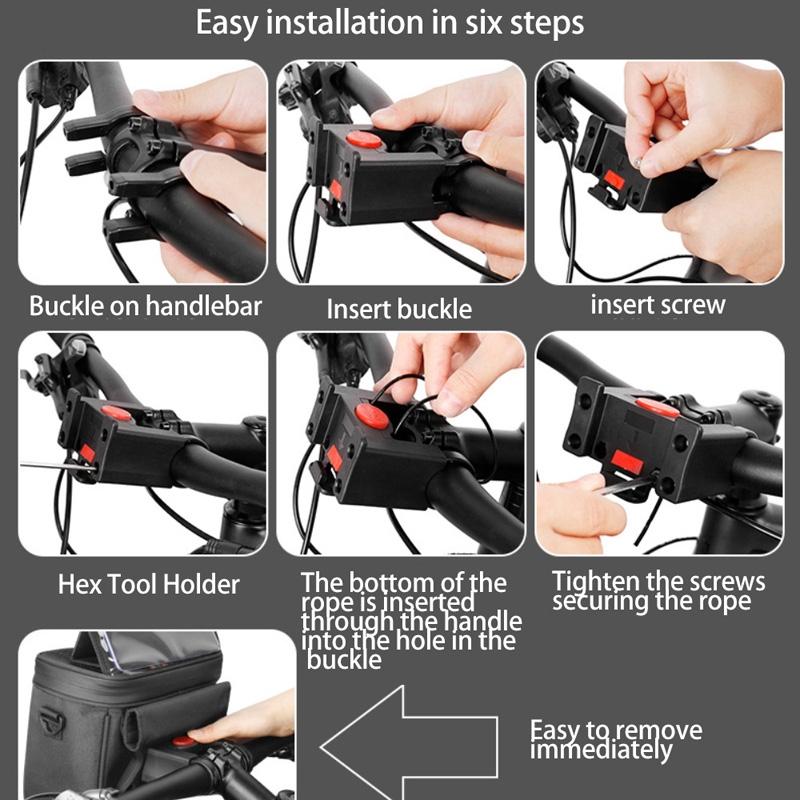 Easy installation in six steps

Buckle on handlebar

Insert buckle

insert screw

Hex Tool Holder

The bottom of the rope is inserted through the handle into the hole in the buckle

Tighten the screws securing the rope

Easy to remove immediately