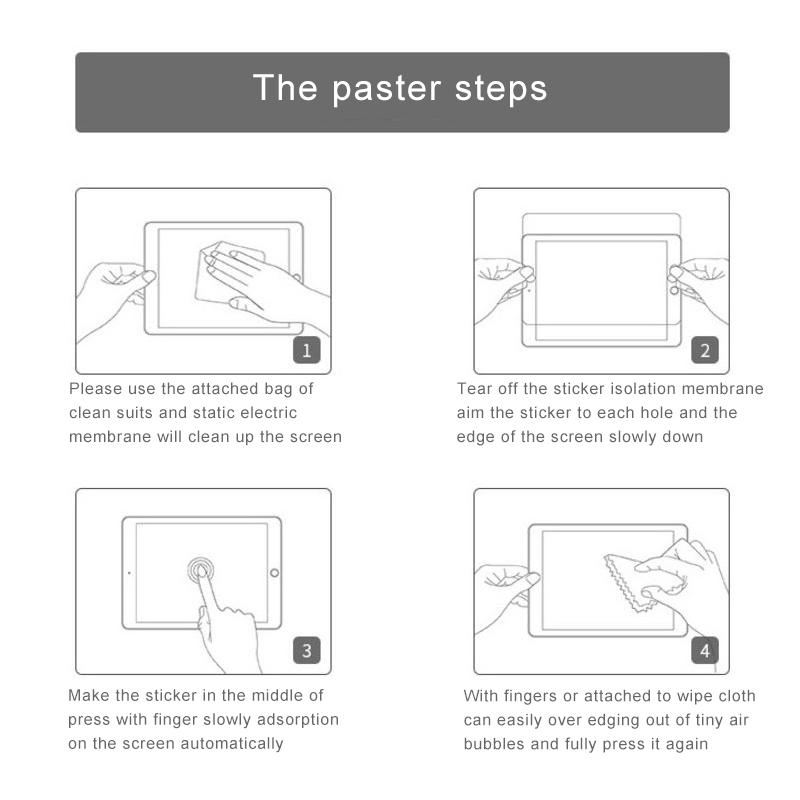 The paster steps

1

Please use the attached bag of clean suits and static electric membrane will clean up the screen

2

Tear off the sticker isolation membrane aim the sticker to each hole and the edge of the screen slowly down

3

Make the sticker in the middle of press with finger slowly adsorption on the screen automatically

4

With fingers or attached to wipe cloth can easily over edging out of tiny air bubbles and fully press it again