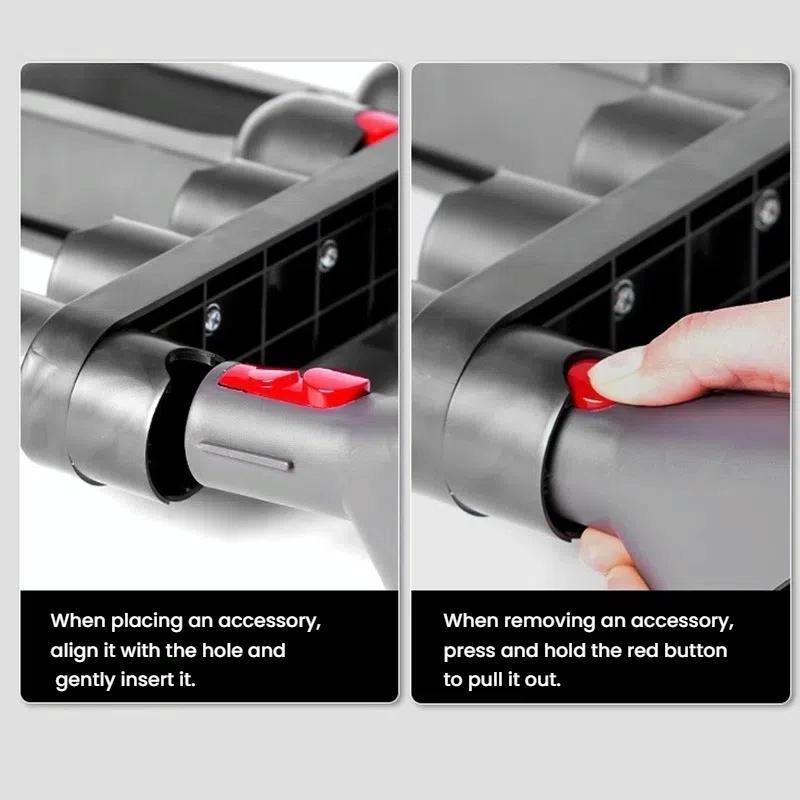 When placing an accessory, align it with the hole and gently insert it.

When removing an accessory, press and hold the red button to pull it out.