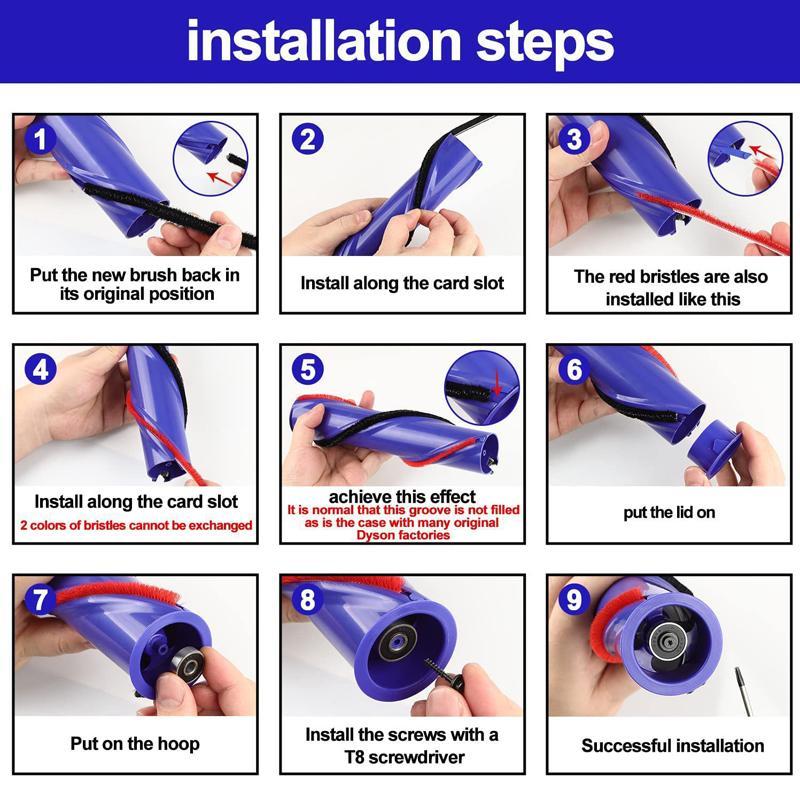 installation steps

1
Put the new brush back in its original position

2
Install along the card slot

3
The red bristles are also installed like this

4
Install along the card slot
2 colors of bristles cannot be exchanged

5
achieve this effect
It is normal that this groove is not filled as is the case with many original Dyson factories

6
put the lid on

7
Put on the hoop

8
Install the screws with a T8 screwdriver

9
Successful installation