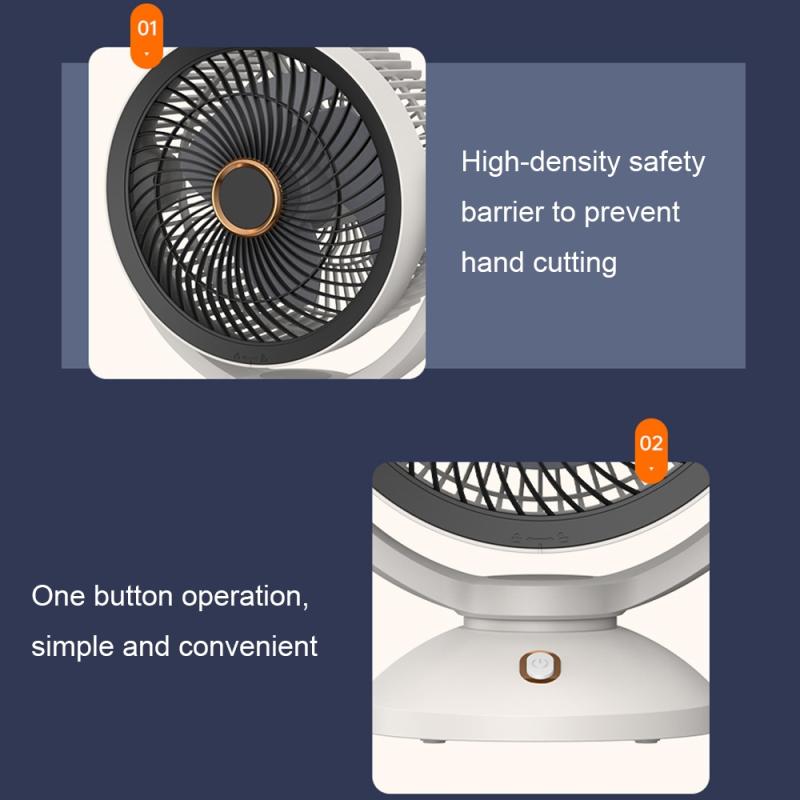 01

High-density safety barrier to prevent hand cutting

02

One button operation, simple and convenient