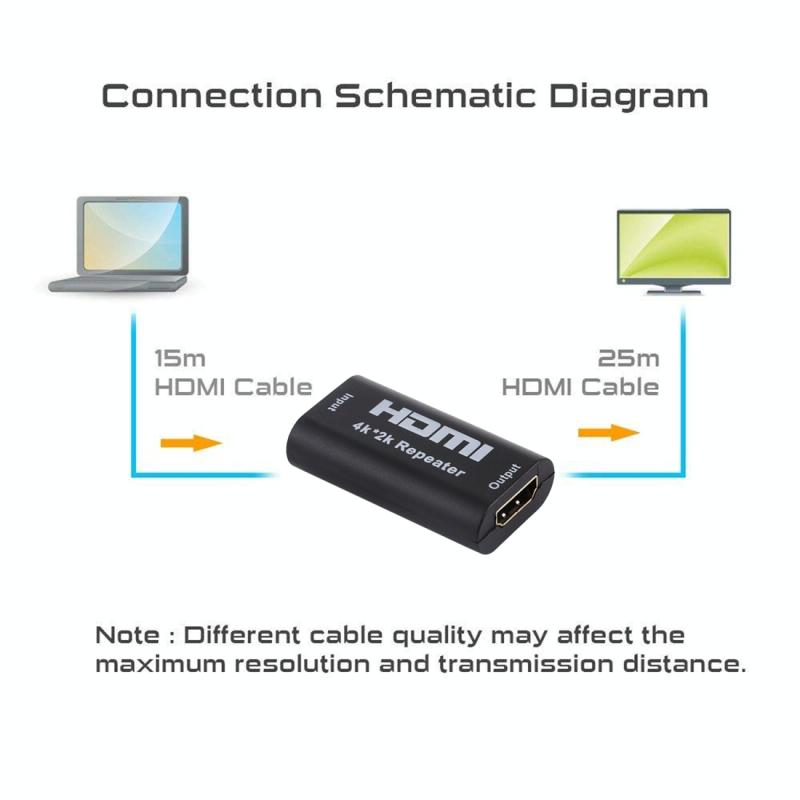 Connection Schematic Diagram

15m
HDMI Cable

Input

HDMI
4k*2k Repeater

Output

25m
HDMI Cable

Note : Different cable quality may affect the maximum resolution and transmission distance.