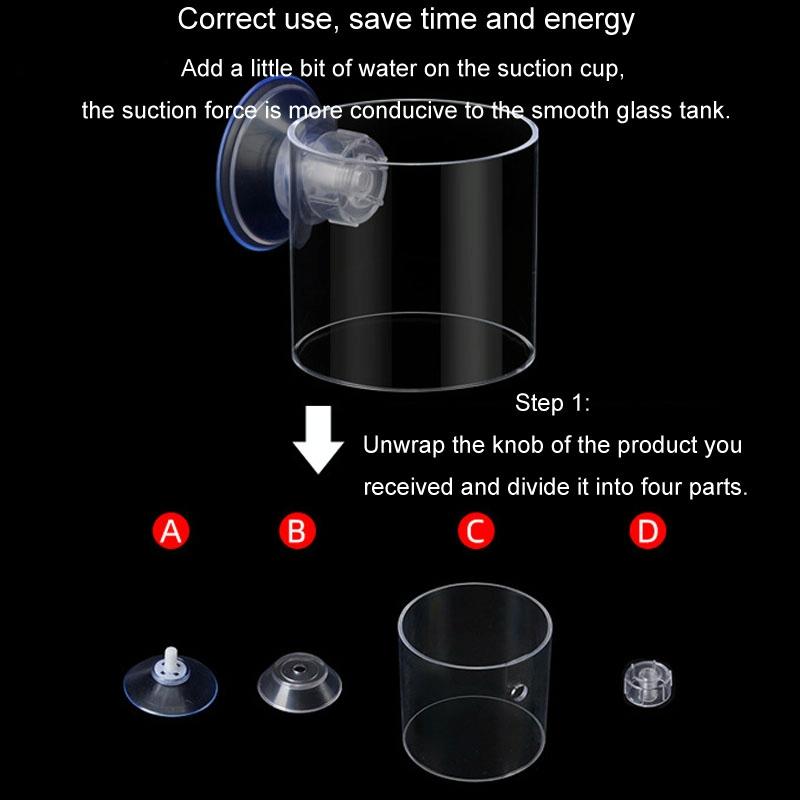 Correct use, save time and energy

Add a little bit of water on the suction cup,
the suction force is more conducive to the smooth glass tank.

Step 1:
Unwrap the knob of the product you received and divide it into four parts.

A

B

C

D