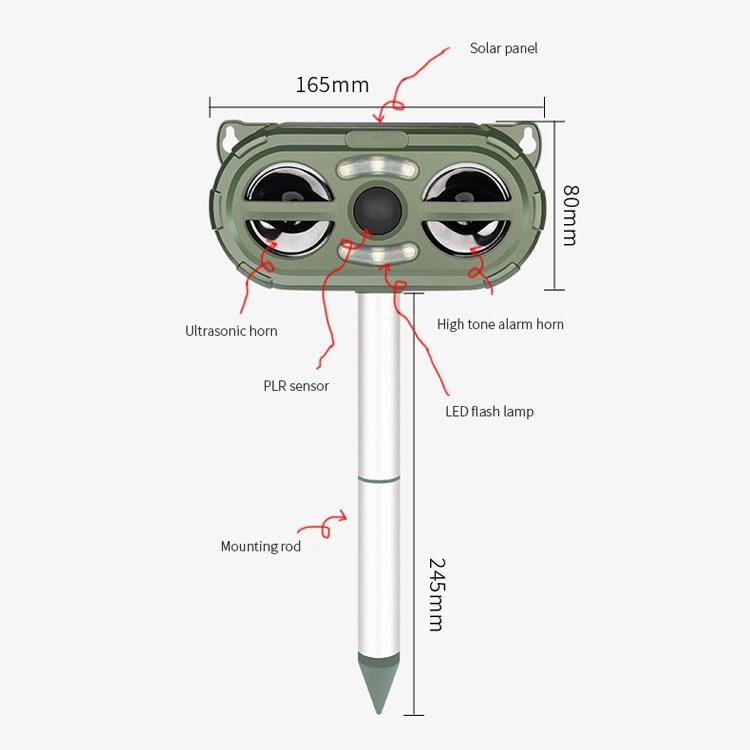 Solar panel

165mm

80mm

Ultrasonic horn

High tone alarm horn

PLR sensor

LED flash lamp

Mounting rod

245mm