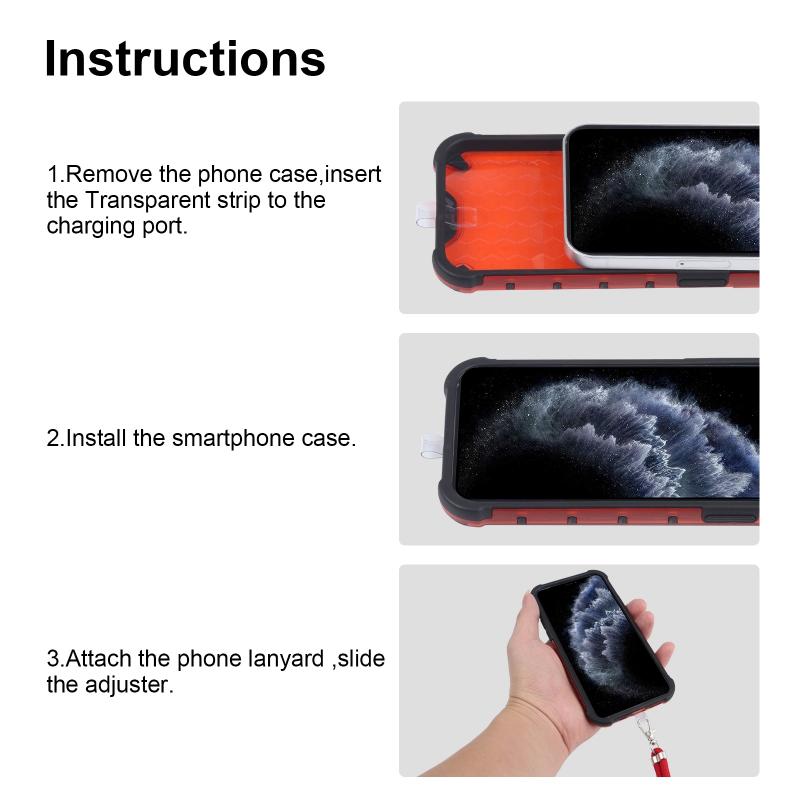 Instructions

1.Remove the phone case,insert the Transparent strip to the charging port.

2.Install the smartphone case.

3.Attach the phone lanyard ,slide the adjuster.