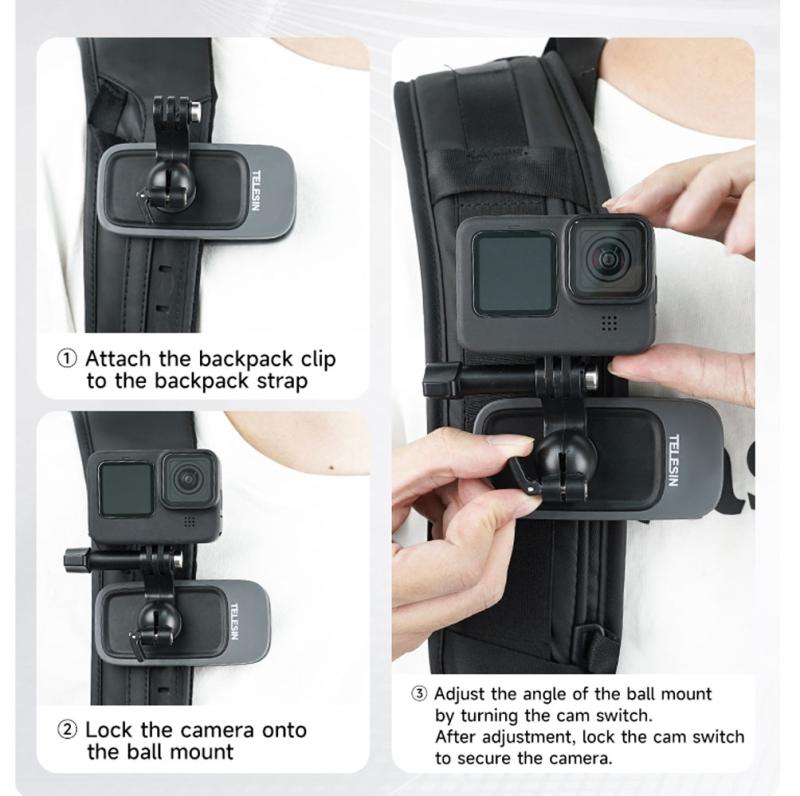 TELESIN

① Attach the backpack clip to the backpack strap

TELESIN

② Lock the camera onto the ball mount

TELESIN

③ Adjust the angle of the ball mount by turning the cam switch.
After adjustment, lock the cam switch to secure the camera.