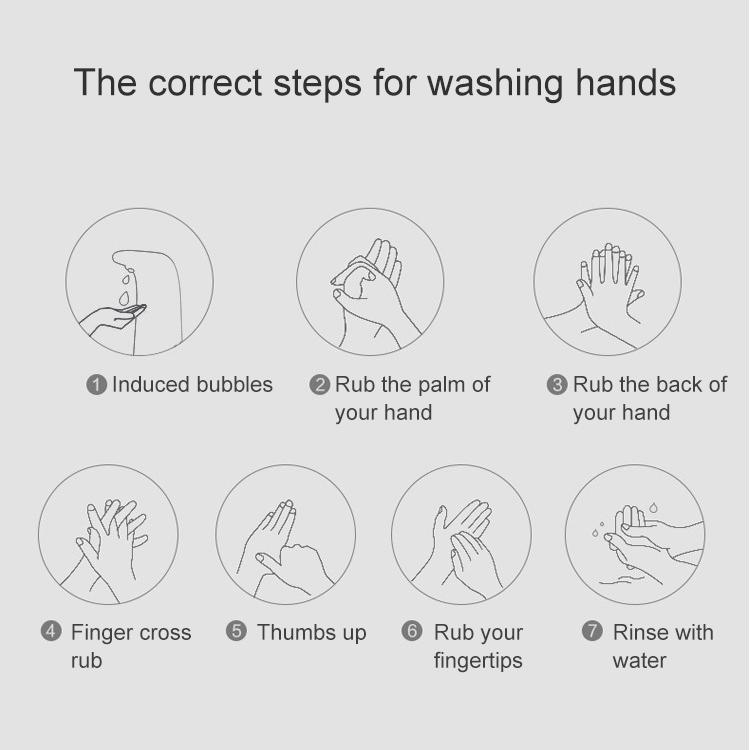 The correct steps for washing hands

1 Induced bubbles

2 Rub the palm of your hand

3 Rub the back of your hand

4 Finger cross rub

5 Thumbs up

6 Rub your fingertips

7 Rinse with water