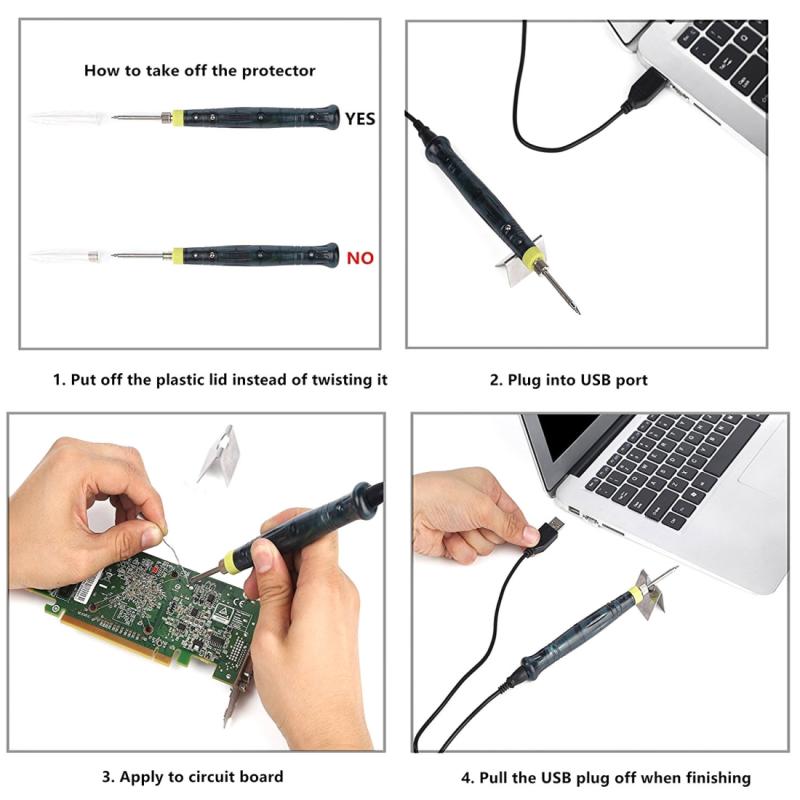 How to take off the protector

YES

NO

1. Put off the plastic lid instead of twisting it

2. Plug into USB port

3. Apply to circuit board

4. Pull the USB plug off when finishing