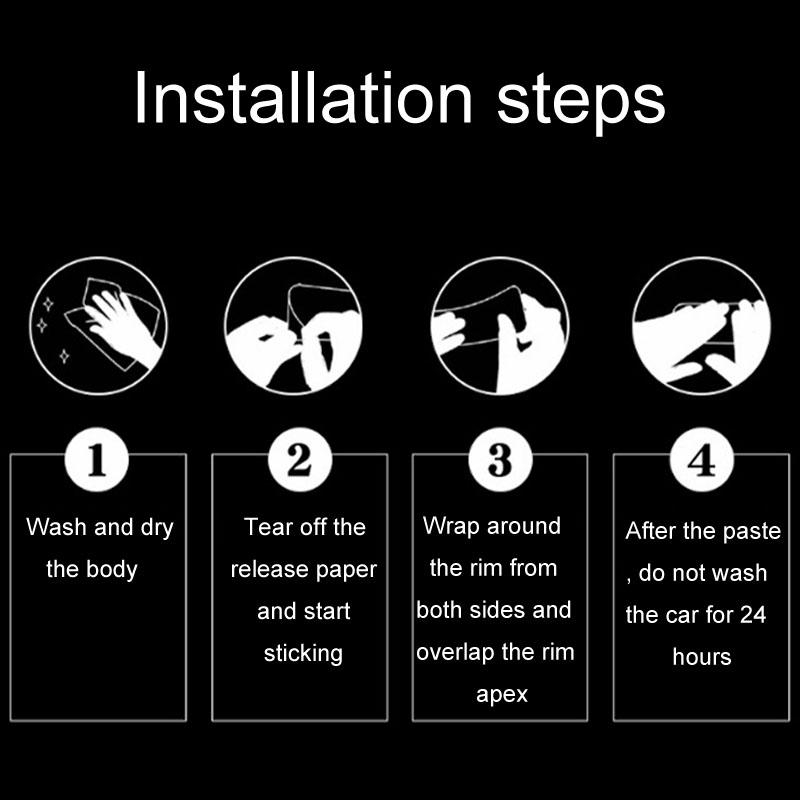 Installation steps

1

Wash and dry the body

2

Tear off the release paper and start sticking

3

Wrap around the rim from both sides and overlap the rim apex

4

After the paste , do not wash the car for 24 hours