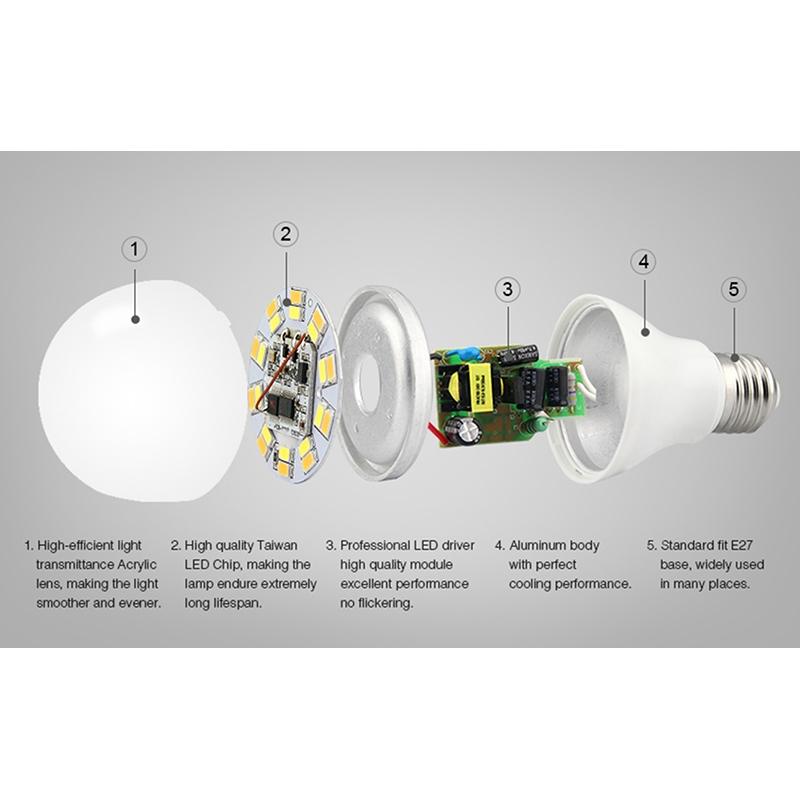 1

2

3

4

5

1. High-efficient light transmittance Acrylic lens, making the light smoother and evener.

2. High quality Taiwan LED Chip, making the lamp endure extremely long lifespan.

3. Professional LED driver high quality module excellent performance no flickering.

4. Aluminum body with perfect cooling performance.

5. Standard fit E27 base, widely used in many places.